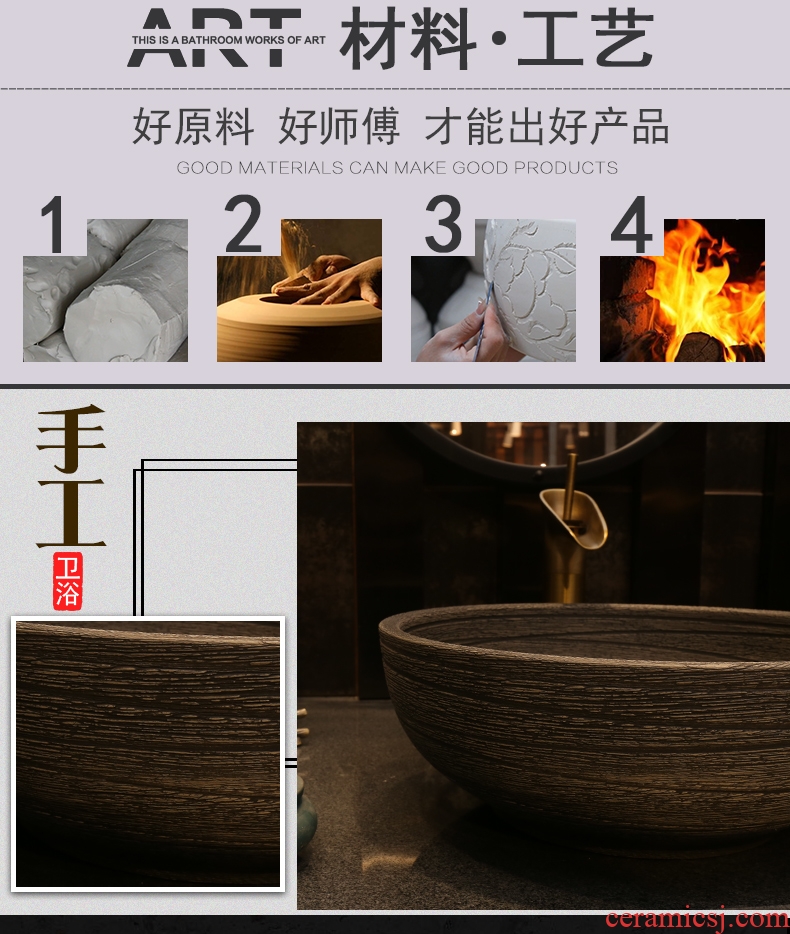 ART THIS IS A BATHROOM WORKS OF ART 材料·工艺

好原料 好师傅 才能出好产品

GOOD MATERIALS CAN MAKE GOOD PRODUCTS

1

2

3

4

手工

卫浴

ceramicsj.com