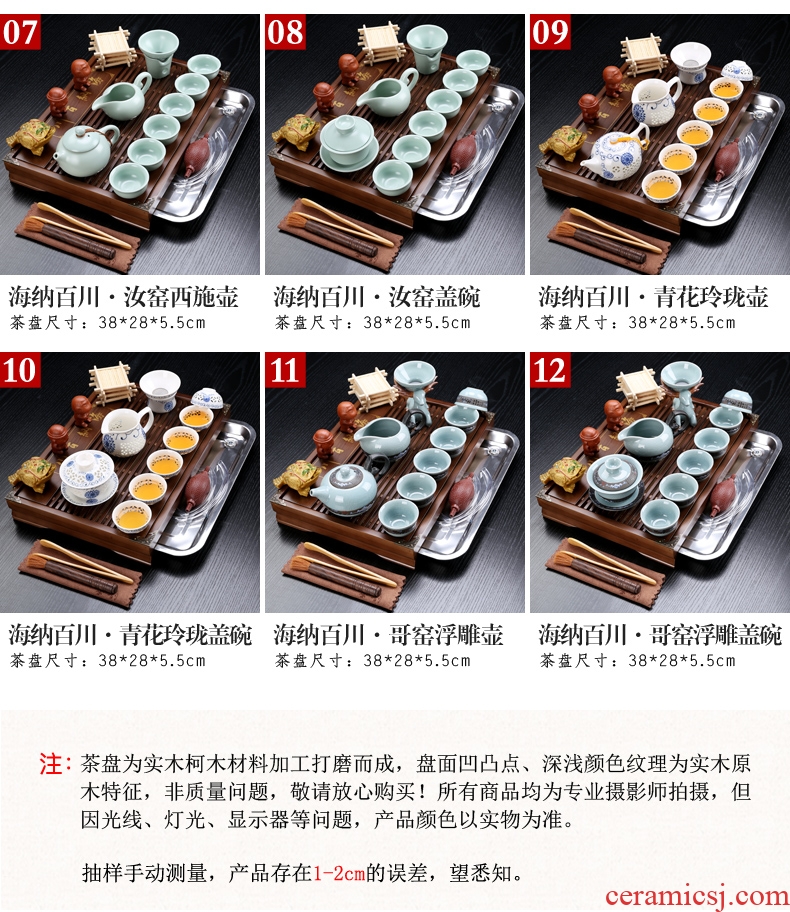 07

海纳百川 · 汝窑西施壶
茶盘尺寸：38*28*5.5cm

08

海纳百川 · 汝窑盖碗
茶盘尺寸：38*28*5.5cm

09

海纳百川 · 青花玲珑壶
茶盘尺寸：38*28*5.5cm

10

海纳百川 · 青花玲珑盖碗
茶盘尺寸：38*28*5.5cm

11

海纳百川 · 哥窑浮雕壶
茶盘尺寸：38*28*5.5cm

12

海纳百川 · 哥窑浮雕盖碗
茶盘尺寸：38*28*5.5cm

注：茶盘为实木柯木材料加工打磨而成，盘面凹凸点、深浅颜色纹理为实木原木特征，非质量问题，敬请放心购买！所有商品均为专业摄影师拍摄，但因光线、灯光、显示器等问题，产品颜色以实物为准。

抽样手动测量，产品存在1-2cm的误差，望悉知。

ceramicsj.com