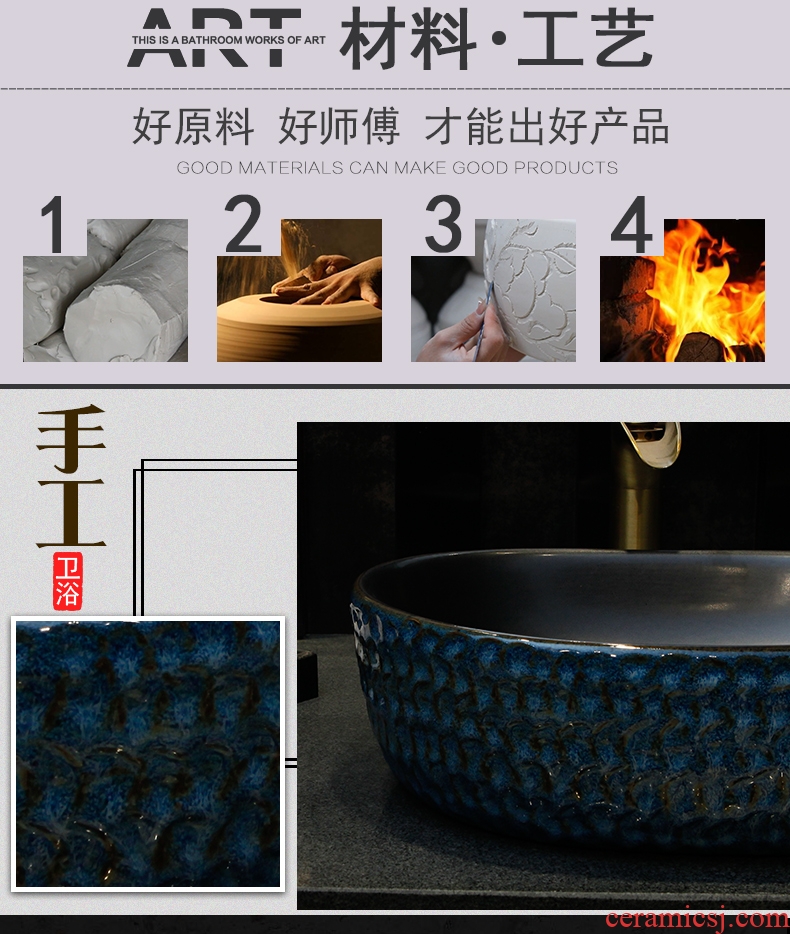 ART THIS IS A BATHROOM WORKS OF ART 材料·工艺

好原料 好师傅 才能出好产品

GOOD MATERIALS CAN MAKE GOOD PRODUCTS

1

2

3

4

手工

卫浴

ceramicsj.com