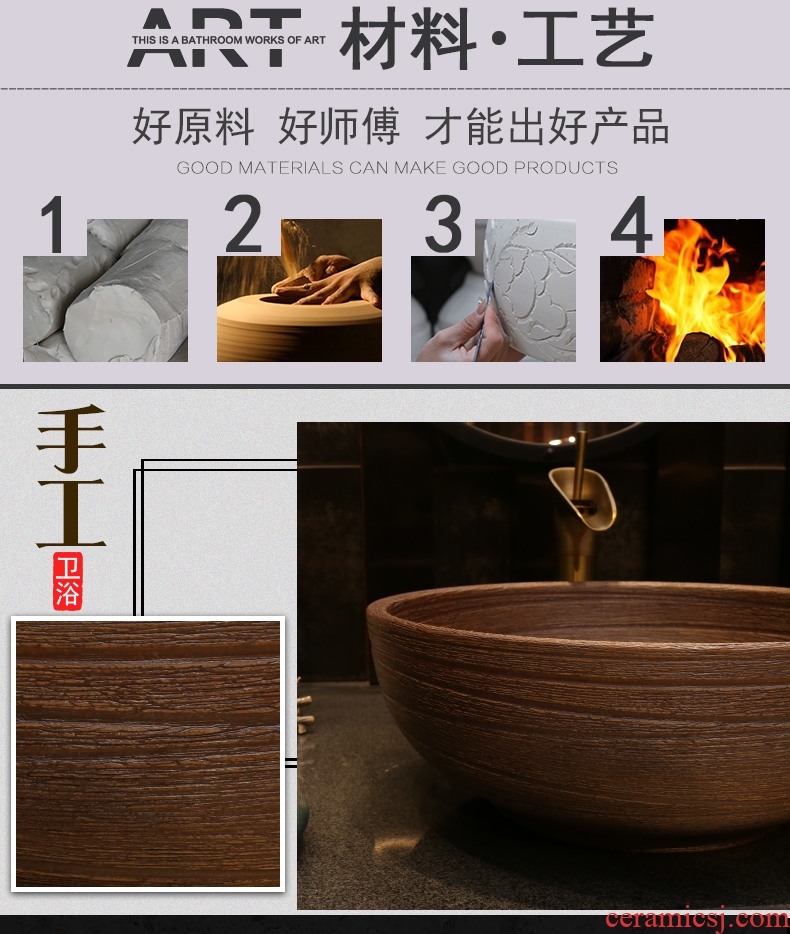 ART THIS IS A BATHROOM WORKS OF ART 材料·工艺

好原料 好师傅 才能出好产品
GOOD MATERIALS CAN MAKE GOOD PRODUCTS

1 2 3 4

手工

卫浴

ceramicsj.com