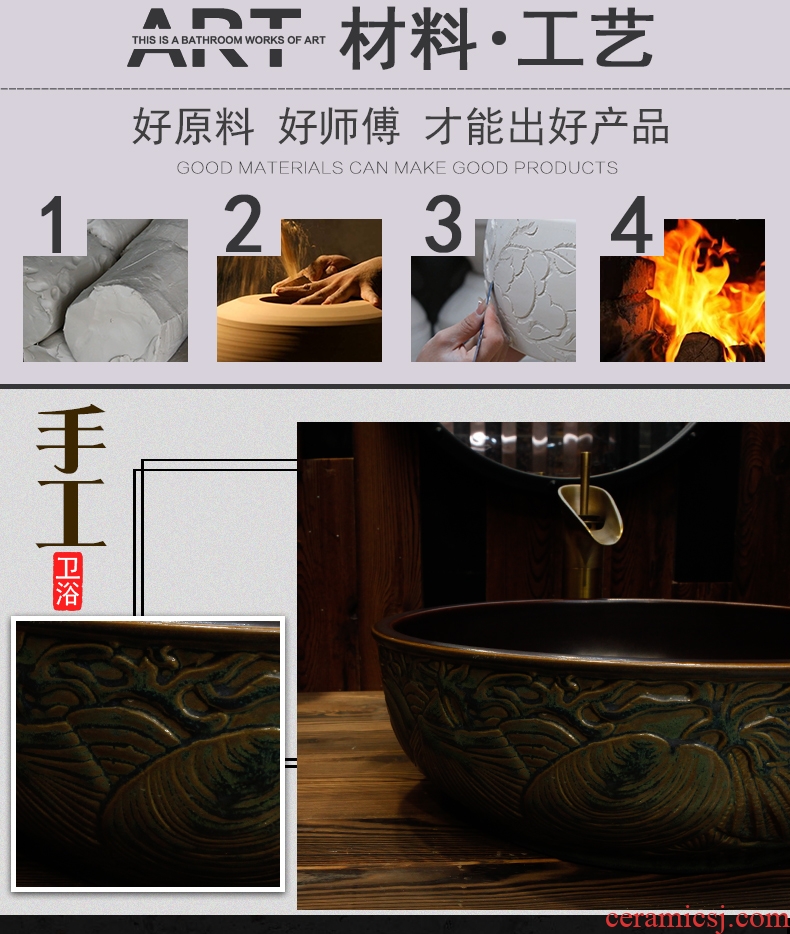 ART THIS IS A BATHROOM WORKS OF ART 材料·工艺

好原料 好师傅 才能出好产品

GOOD MATERIALS CAN MAKE GOOD PRODUCTS

1

2

3

4

手工

卫浴

ceramicsj.com