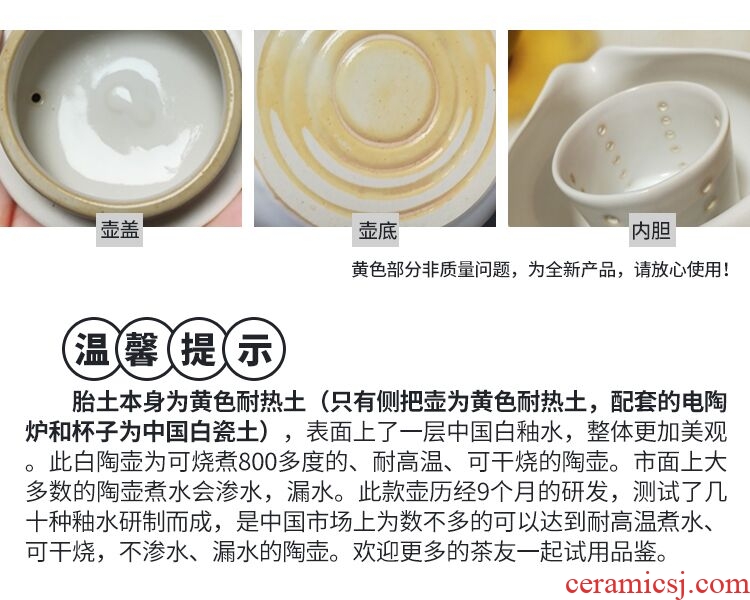 壶盖

壶底

内胆

黄色部分非质量问题，为全新产品，请放心使用！

温馨提示

胎土本身为黄色耐热土（只有侧把壶为黄色耐热土，配套的电陶炉和杯子为中国白瓷土），表面上了一层中国白釉水，整体更加美观。此白陶壶为可烧煮800多度的、耐高温、可干烧的陶壶。市面上大多数的陶壶煮水会渗水，漏水。此款壶历经9个月的研发，测试了几十种釉水研制而成，是中国市场上为数不多的可以达到耐高温煮水、可干烧，不渗水、漏水的陶壶。欢迎更多的茶友一起试用品鉴。

ceramicsj.com