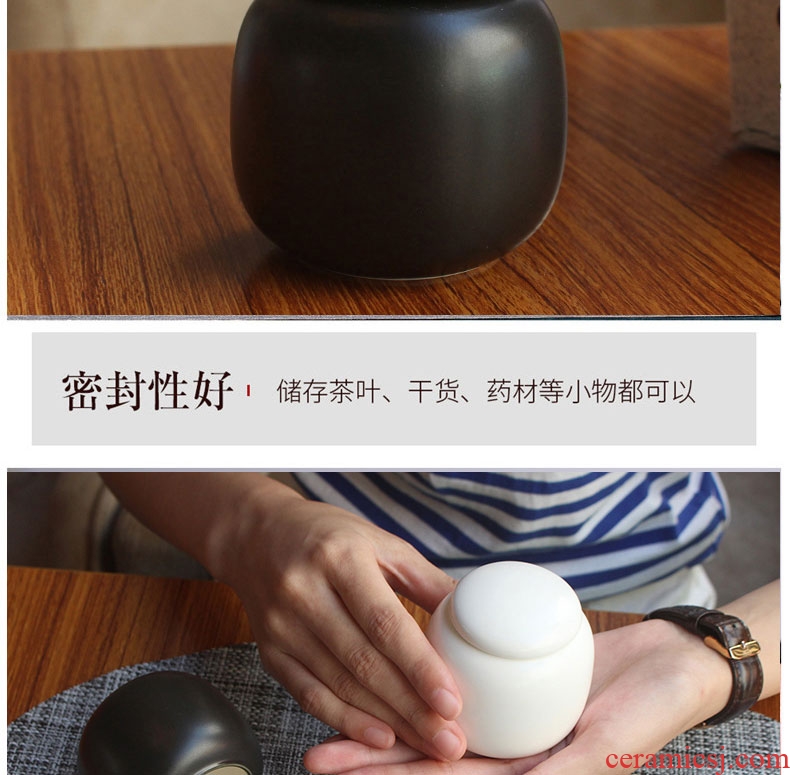 密封性好 储存茶叶、干货、药材等小物都可以

ceramicsj.com