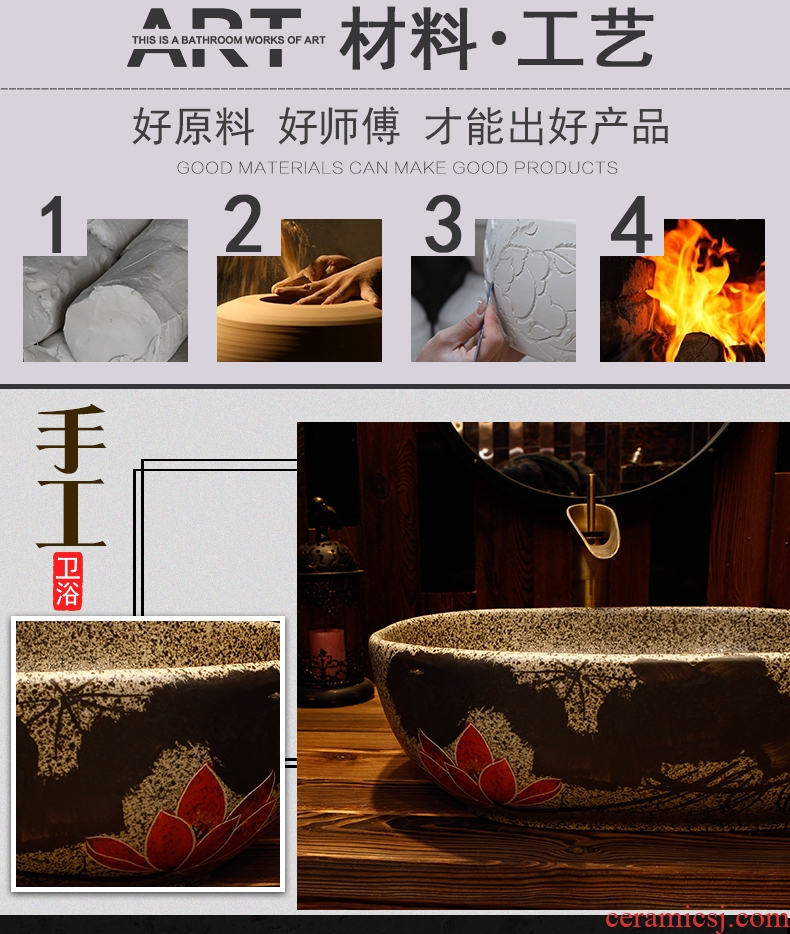 ART THIS IS A BATHROOM WORKS OF ART 材料·工艺

好原料 好师傅 才能出好产品

GOOD MATERIALS CAN MAKE GOOD PRODUCTS

1

2

3

4

手工

卫浴

ceramicsj.com