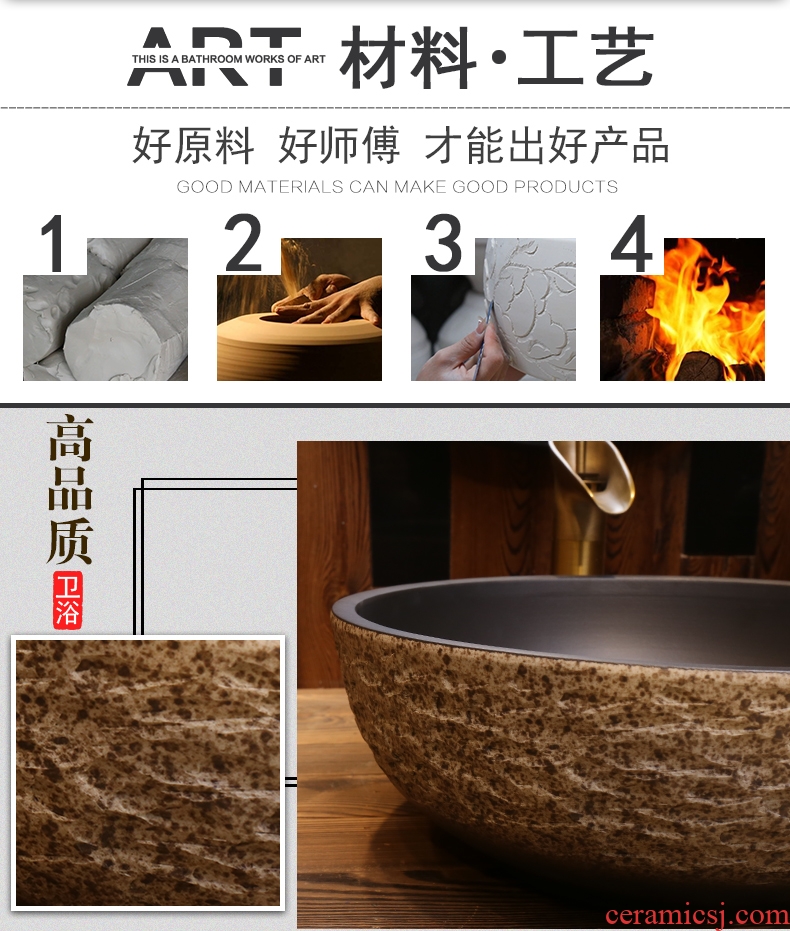 ART THIS IS A BATHROOM WORKS OF ART 材料·工艺

好原料 好师傅 才能出好产品

GOOD MATERIALS CAN MAKE GOOD PRODUCTS

1

2

3

4

高品质

卫浴

ceramicsj.com