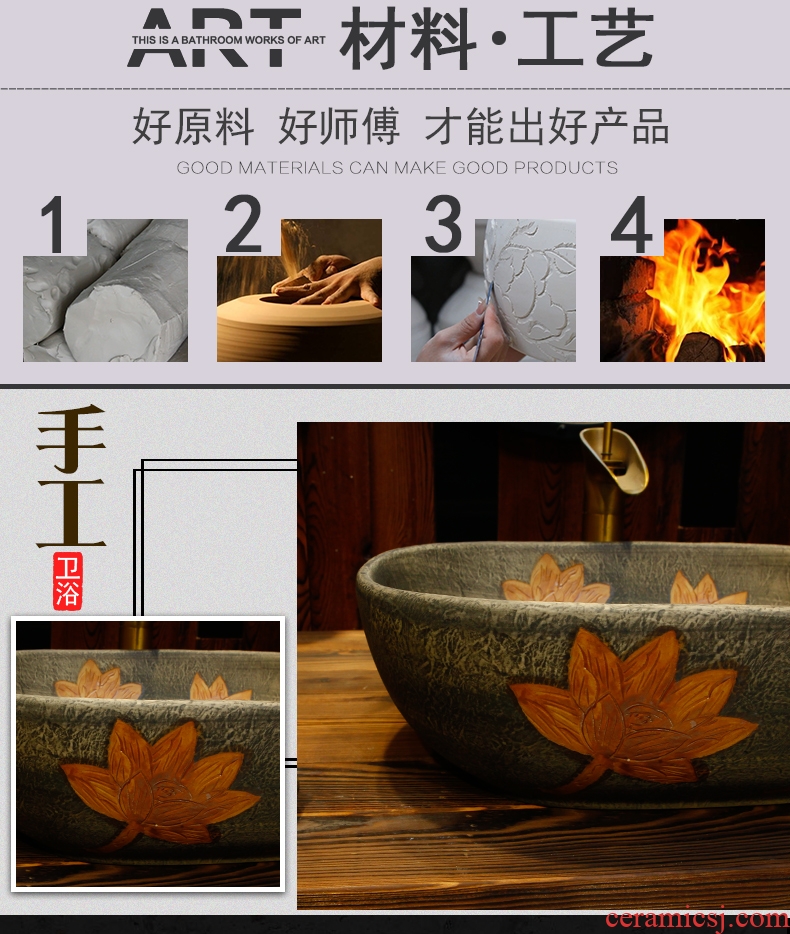 ART THIS IS A BATHROOM WORKS OF ART 材料·工艺

好原料 好师傅 才能出好产品

GOOD MATERIALS CAN MAKE GOOD PRODUCTS

1

2

3

4

手工

卫浴

ceramicsj.com