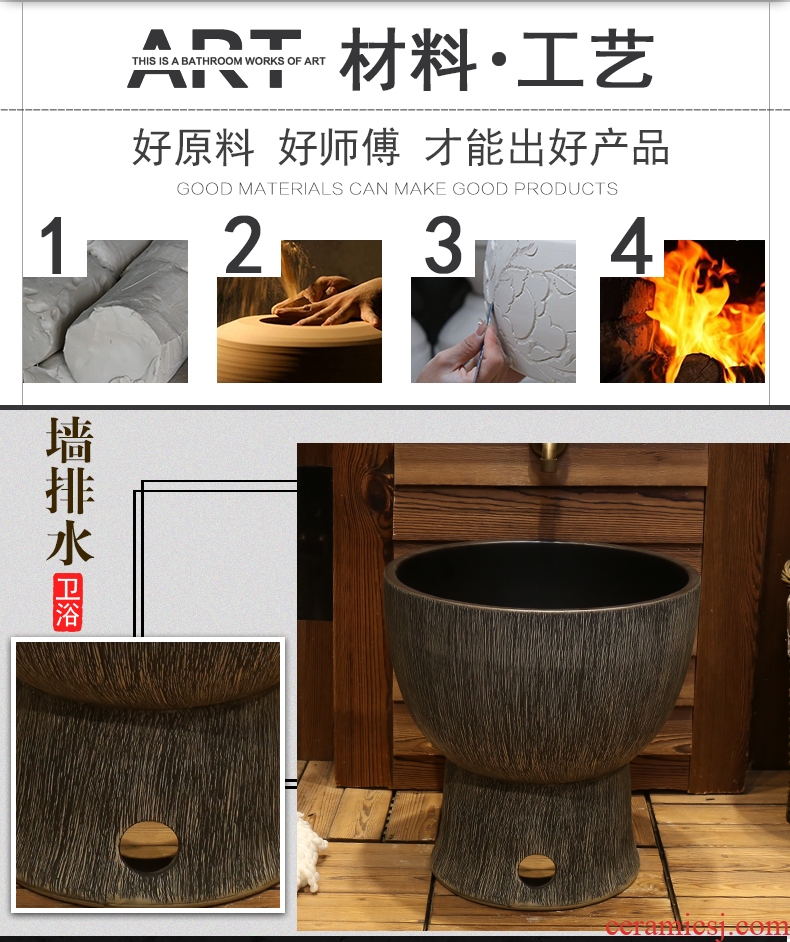 ART THIS IS A BATHROOM WORKS OF ART 材料·工艺

好原料 好师傅 才能出好产品

GOOD MATERIALS CAN MAKE GOOD PRODUCTS

1

2

3

4

墙排水

卫浴

ceramicsj.com