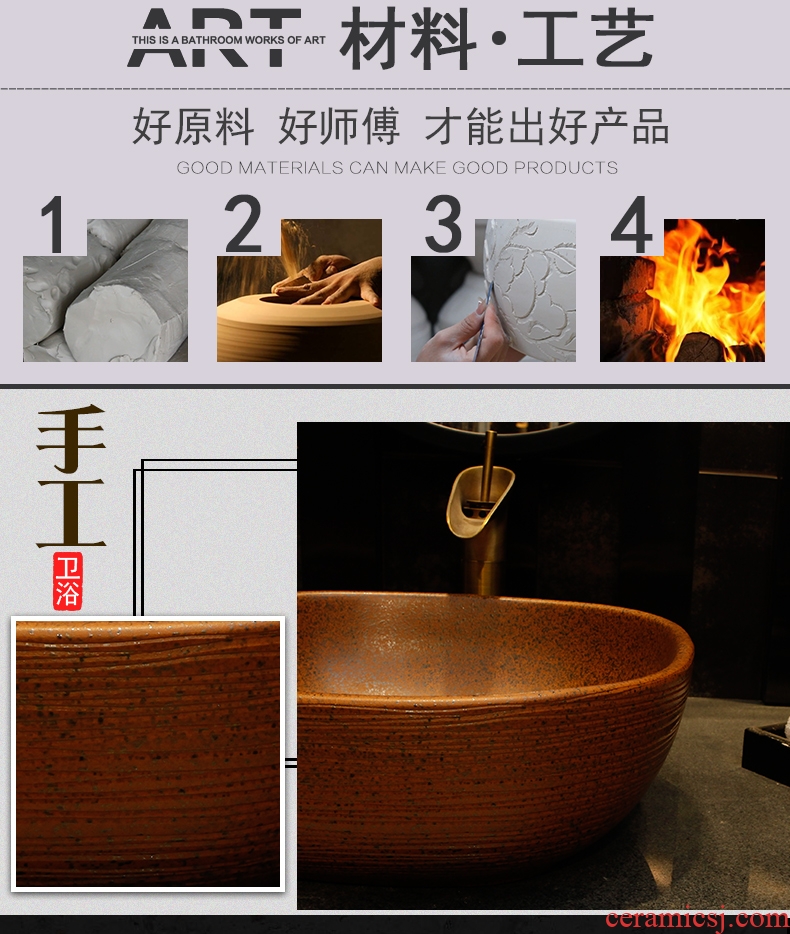 ART THIS IS A BATHROOM WORKS OF ART 材料·工艺

好原料 好师傅 才能出好产品

GOOD MATERIALS CAN MAKE GOOD PRODUCTS

1

2

3

4

手工

卫浴

ceramicsj.com