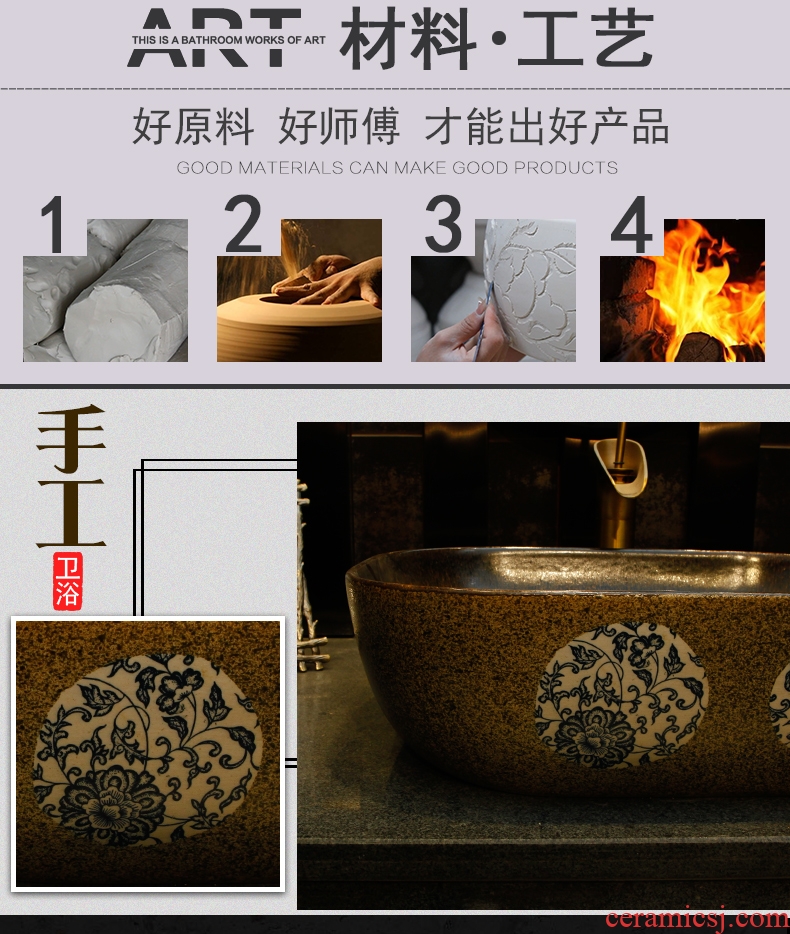 ART THIS IS A BATHROOM WORKS OF ART 材料·工艺

好原料 好师傅 才能出好产品

GOOD MATERIALS CAN MAKE GOOD PRODUCTS

1

2

3

4

手工

卫浴

ceramicsj.com