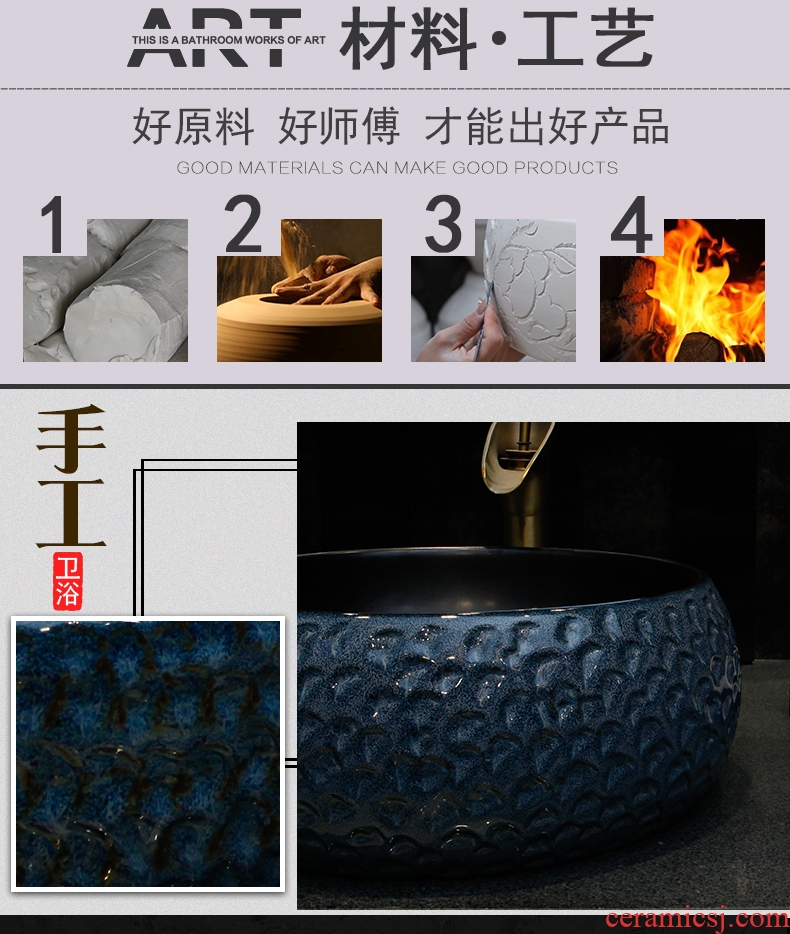 ART THIS IS A BATHROOM WORKS OF ART 材料·工艺

好原料 好师傅 才能出好产品

GOOD MATERIALS CAN MAKE GOOD PRODUCTS

1

2

3

4

手工

卫浴

ceramicsj.com