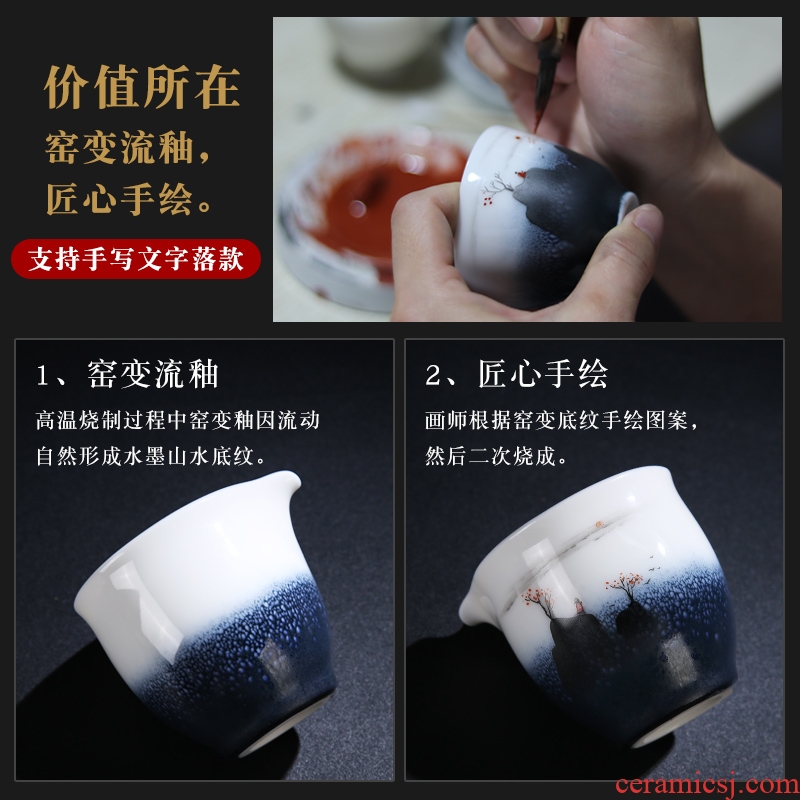 价值所在
窑变流釉，
匠心手绘。

支持手写文字落款

1、窑变流釉
高温烧制过程中窑变釉因流动自然形成水墨山水底纹。

2、匠心手绘
画师根据窑变底纹手绘图案，然后二次烧成。

ceramicsj.com