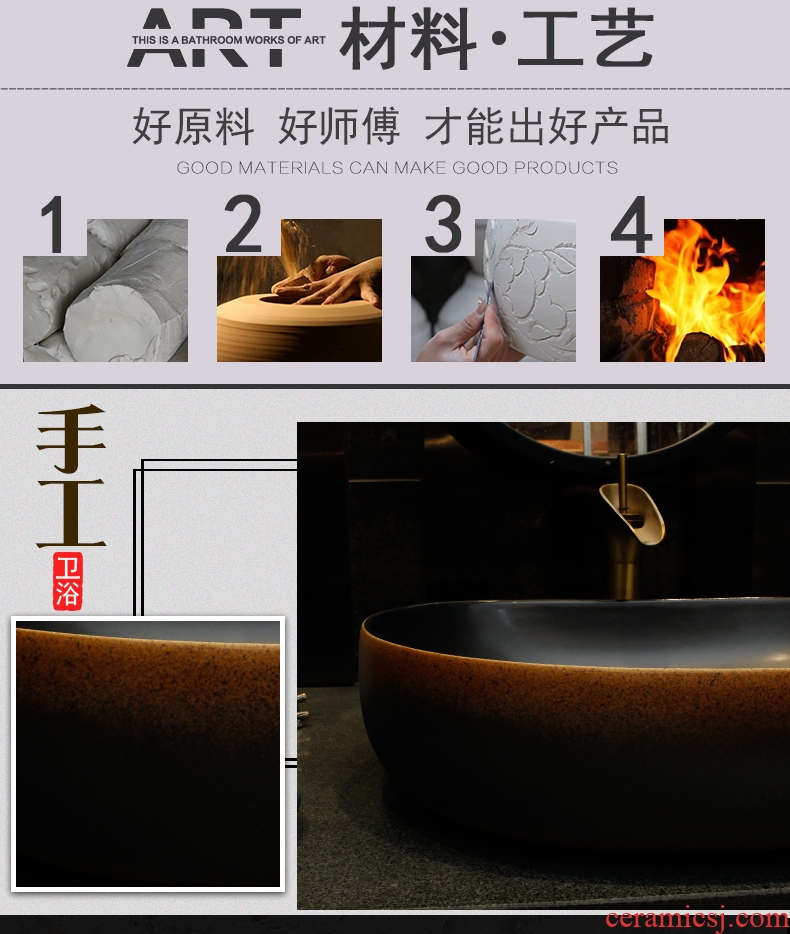 ART THIS IS A BATHROOM WORKS OF ART 材料·工艺

好原料 好师傅 才能出好产品
GOOD MATERIALS CAN MAKE GOOD PRODUCTS

1 2 3 4

手工
卫浴

ceramicsj.com