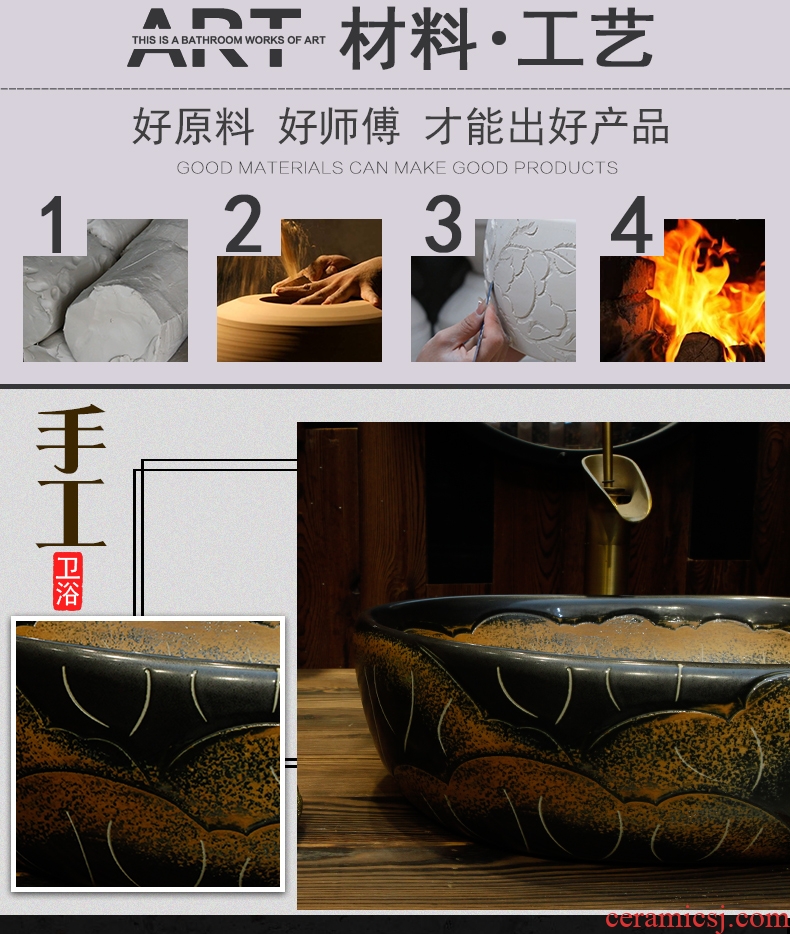 ART THIS IS A BATHROOM WORKS OF ART 材料·工艺

好原料 好师傅 才能出好产品
GOOD MATERIALS CAN MAKE GOOD PRODUCTS

1

2

3

4

手工

卫浴

ceramicsj.com