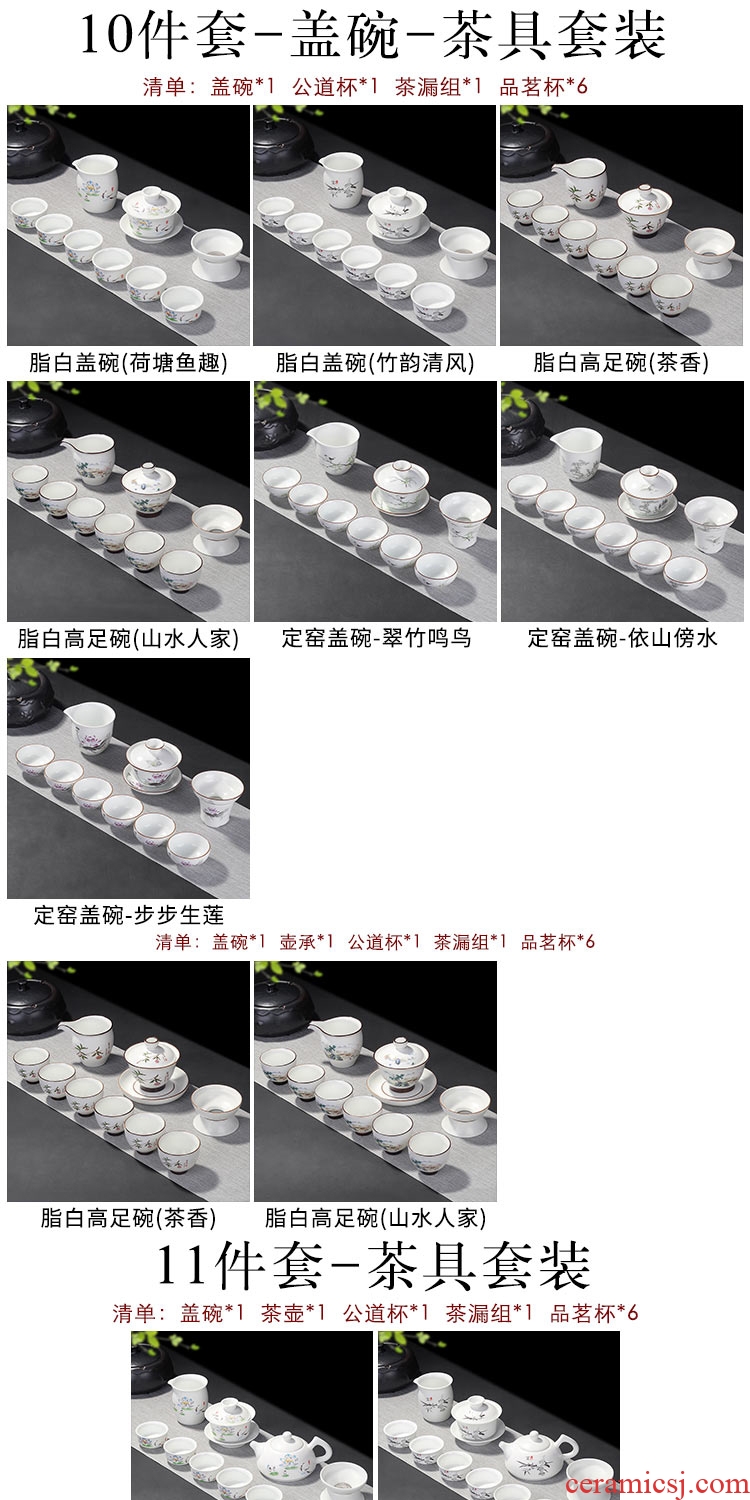 10件套-盖碗-茶具套装

清单：盖碗*1 公道杯*1 茶漏组*1 品茗杯*6

脂白盖碗(荷塘鱼趣)

脂白盖碗(竹韵清风)

脂白高足碗(茶香)

脂白高足碗(山水人家)

定窑盖碗-翠竹鸣鸟

定窑盖碗-依山傍水

定窑盖碗-步步生莲

清单：盖碗*1 壶承*1 公道杯*1 茶漏组*1 品茗杯*6

脂白高足碗(茶香)

脂白高足碗(山水人家)

11件套-茶具套装

清单：盖碗*1 茶壶*1 公道杯*1 茶漏组*1 品茗杯*6

ceramicsj.com