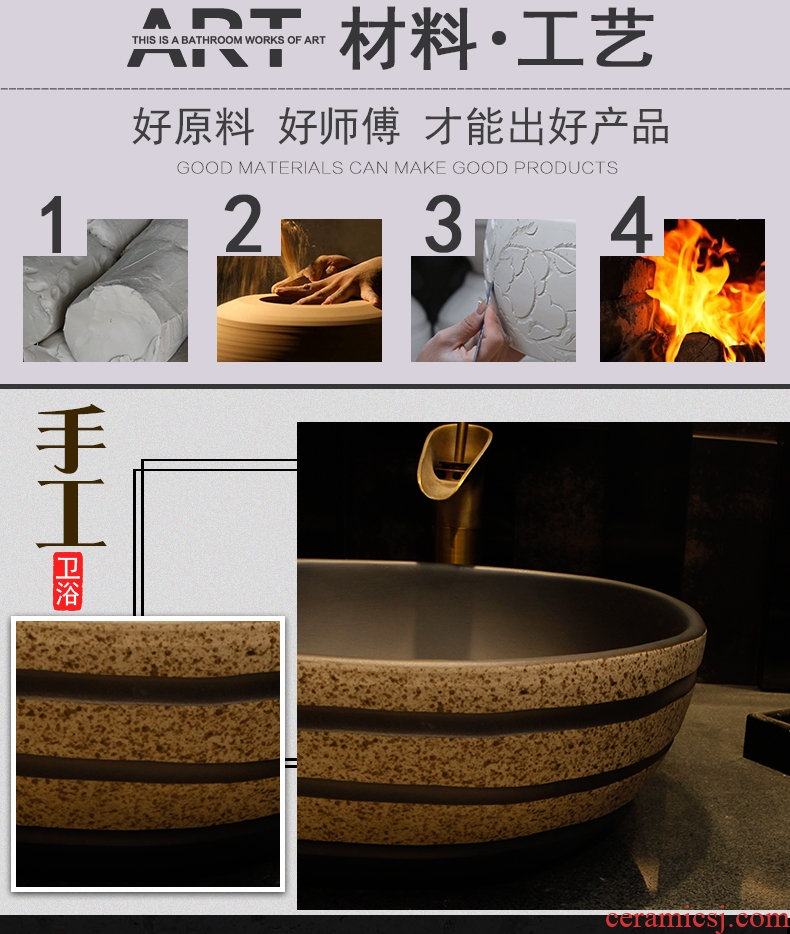 ART THIS IS A BATHROOM WORKS OF ART 材料·工艺

好原料 好师傅 才能出好产品

GOOD MATERIALS CAN MAKE GOOD PRODUCTS

1

2

3

4

手工

卫浴

ceramicsj.com