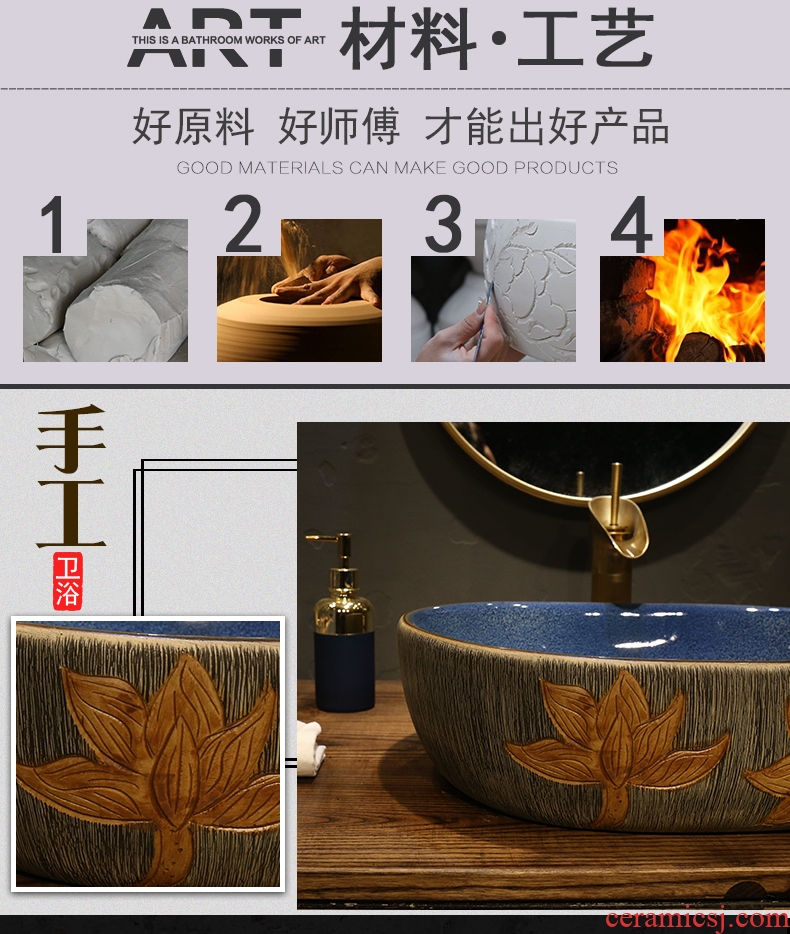 ART THIS IS A BATHROOM WORKS OF ART 材料·工艺

好原料 好师傅 才能出好产品

GOOD MATERIALS CAN MAKE GOOD PRODUCTS

1

2

3

4

手工

卫浴

ceramicsj.com