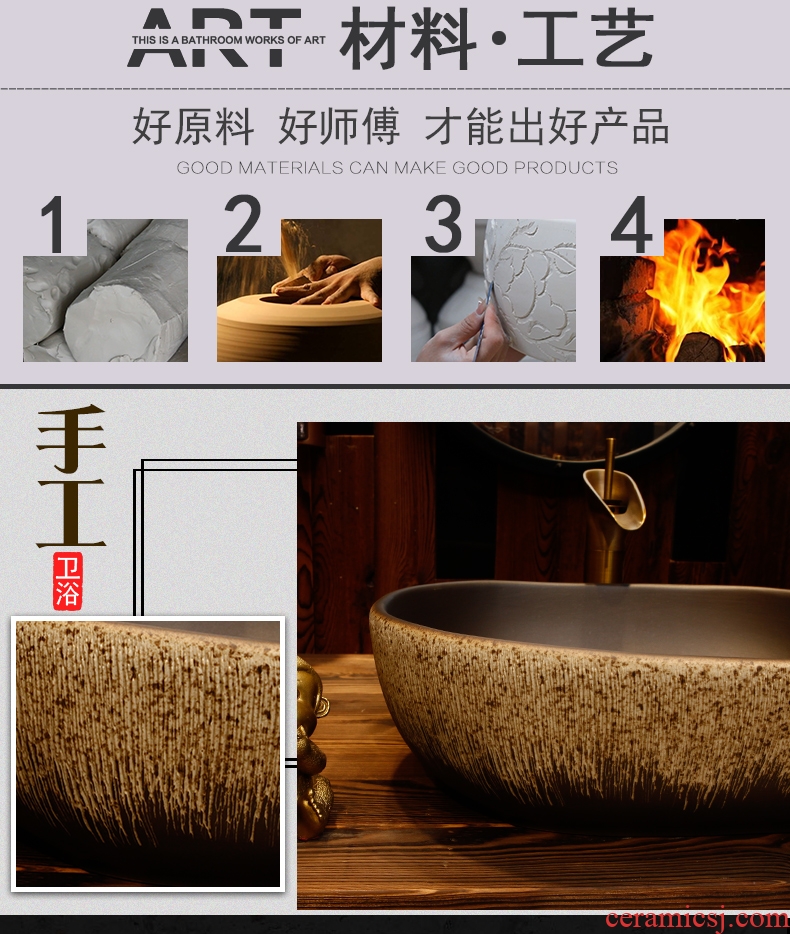 ART THIS IS A BATHROOM WORKS OF ART 材料·工艺

好原料 好师傅 才能出好产品

GOOD MATERIALS CAN MAKE GOOD PRODUCTS

1

2

3

4

手工

卫浴

ceramicsj.com