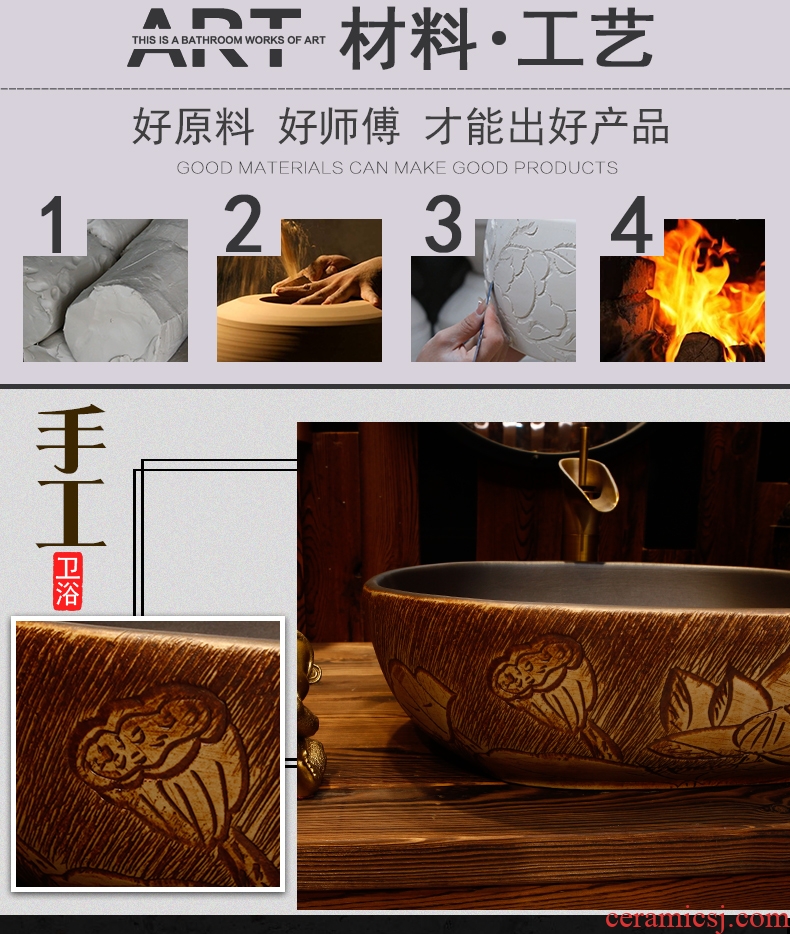 ART THIS IS A BATHROOM WORKS OF ART 材料·工艺

好原料 好师傅 才能出好产品
GOOD MATERIALS CAN MAKE GOOD PRODUCTS

1

2

3

4

手工
卫浴

ceramicsj.com