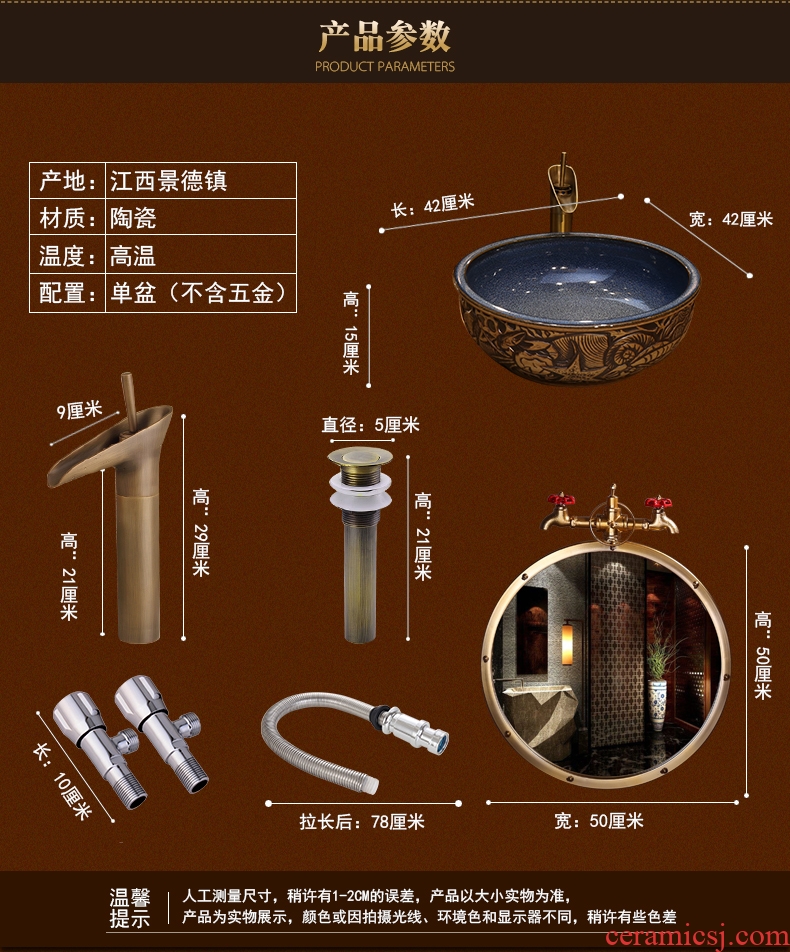 产品参数
PRODUCT PARAMETERS

| 产地： | 江西景德镇 |
|---|---|
| 材质： | 陶瓷 |
| 温度： | 高温 |
| 配置： | 单盆（不含五金） |

长：42厘米
宽：42厘米
高：15厘米

9厘米
高：29厘米
高：21厘米

直径：5厘米
高：21厘米

高：50厘米

长：10厘米

拉长后：78厘米

宽：50厘米

温馨提示

人工测量尺寸，稍许有1-2CM的误差，产品以大小实物为准，
产品为实物展示，颜色或因拍摄光线、环境色和显示器不同，稍许有些色差

ceramicsj.com