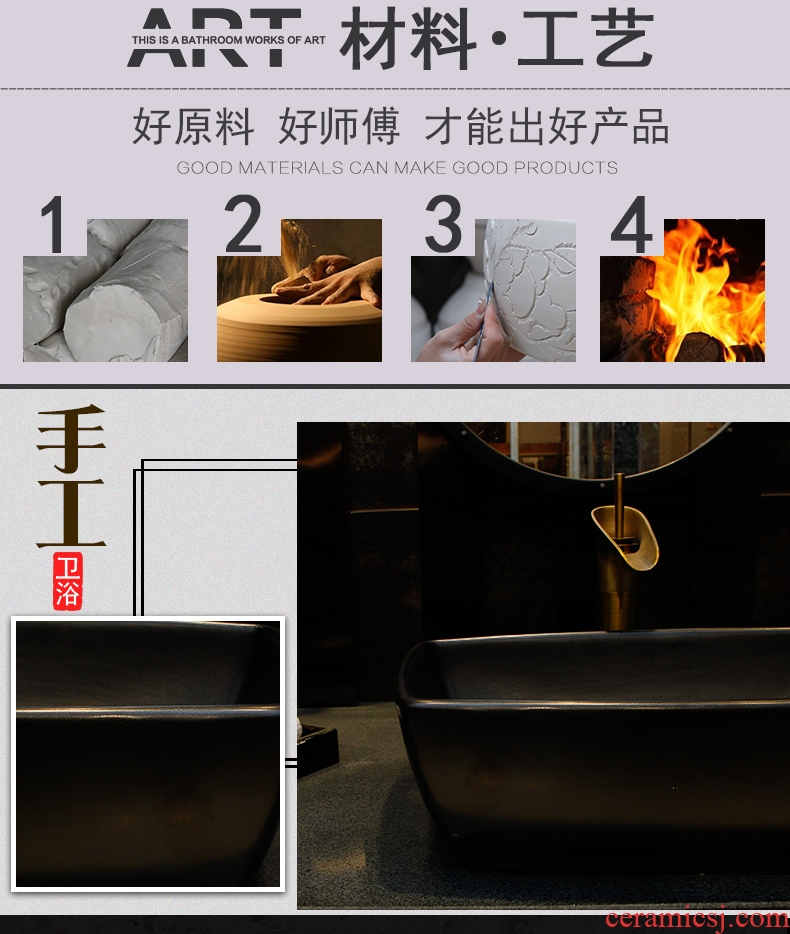 ART THIS IS A BATHROOM WORKS OF ART 材料·工艺

好原料 好师傅 才能出好产品

GOOD MATERIALS CAN MAKE GOOD PRODUCTS

1

2

3

4

手工

卫浴

ceramicsj.com