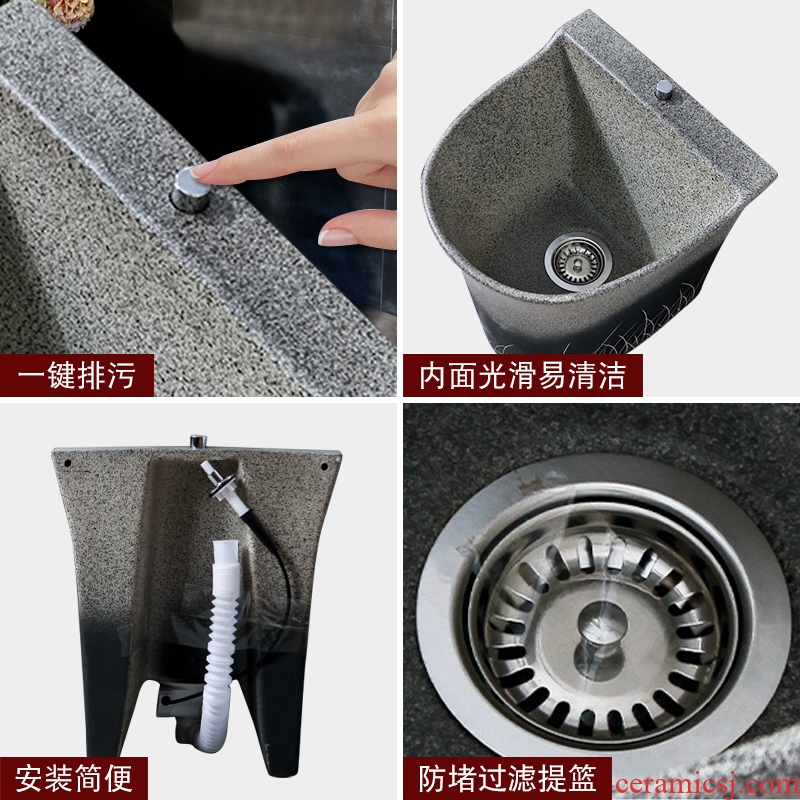 一键排污

内面光滑易清洁

安装简便

防堵过滤提篮

ceramicsj.com