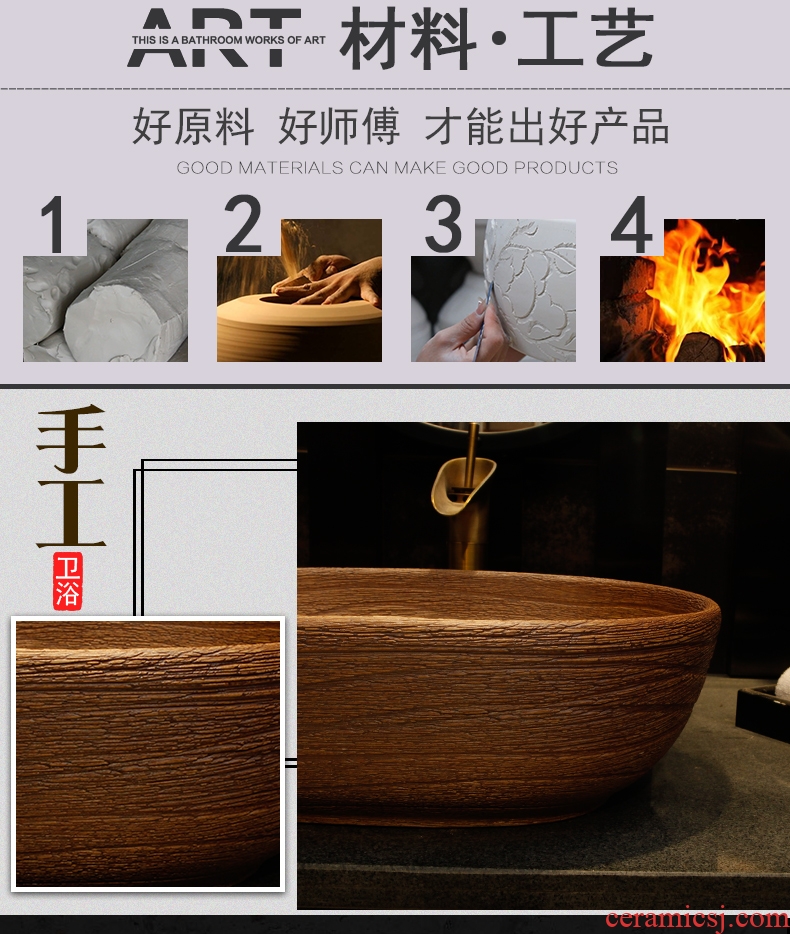 ART THIS IS A BATHROOM WORKS OF ART 材料·工艺

好原料 好师傅 才能出好产品

GOOD MATERIALS CAN MAKE GOOD PRODUCTS

1

2

3

4

手工

卫浴

ceramicsj.com