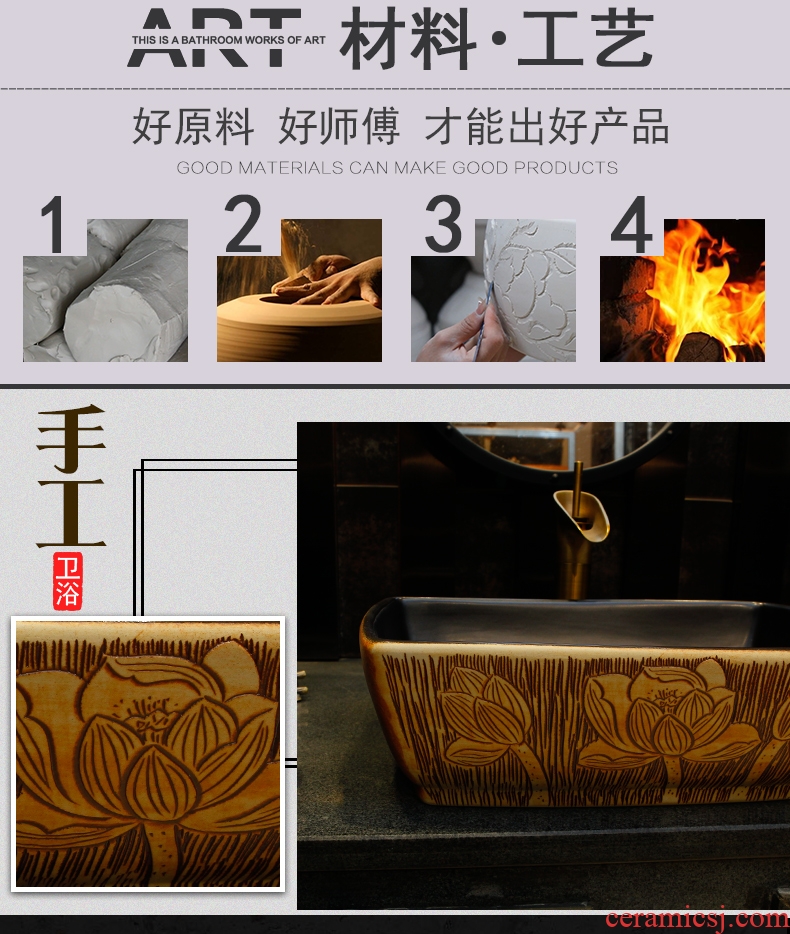 ART THIS IS A BATHROOM WORKS OF ART 材料·工艺

好原料 好师傅 才能出好产品

GOOD MATERIALS CAN MAKE GOOD PRODUCTS

1 2 3 4

手工

卫浴

ceramicsj.com