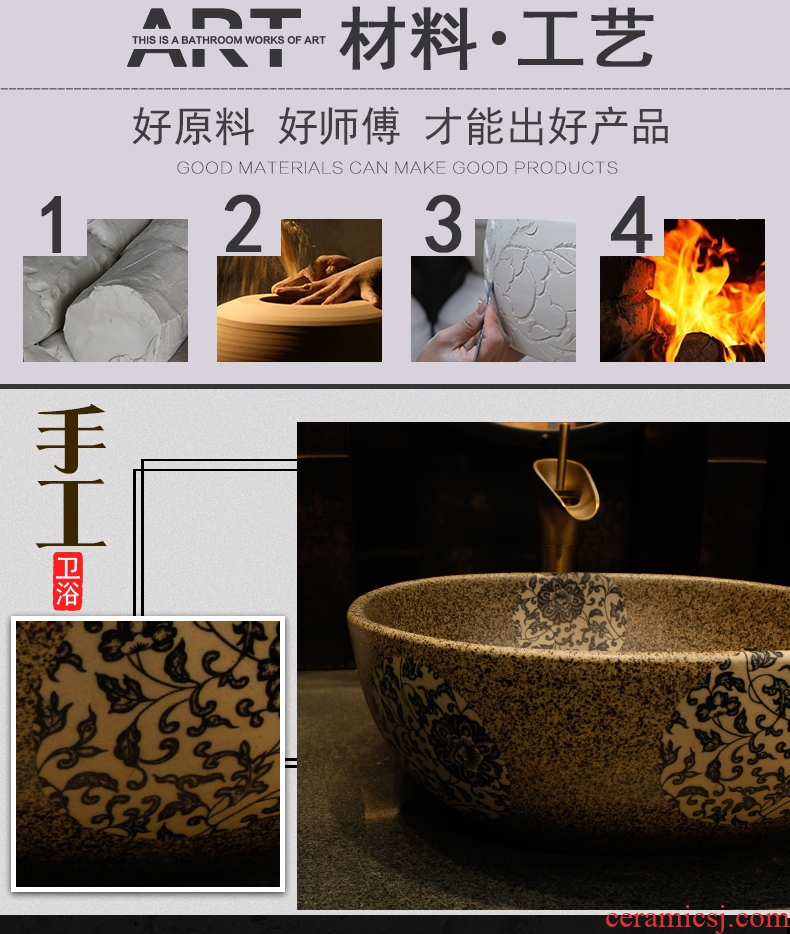 ART THIS IS A BATHROOM WORKS OF ART 材料·工艺

好原料 好师傅 才能出好产品

GOOD MATERIALS CAN MAKE GOOD PRODUCTS

1

2

3

4

手工

卫浴

ceramicsj.com