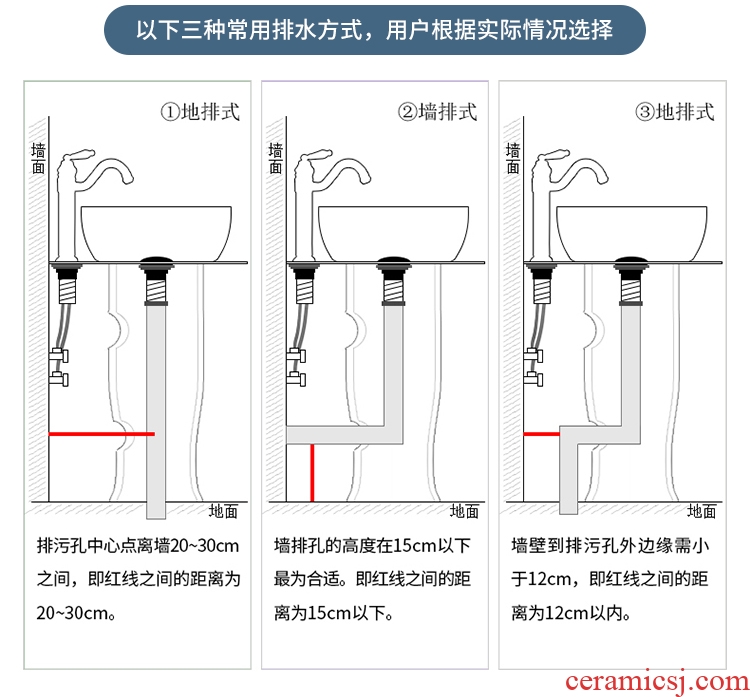 以下三种常用排水方式，用户根据实际情况选择

①地排式

墙面

地面

排污孔中心点离墙20~30cm之间，即红线之间的距离为20~30cm。

②墙排式

墙面

地面

墙排孔的高度在15cm以下最为合适。即红线之间的距离为15cm以下。

③地排式

墙面

地面

墙壁到排污孔外边缘需小于12cm，即红线之间的距离为12cm以内。

ceramicsj.com