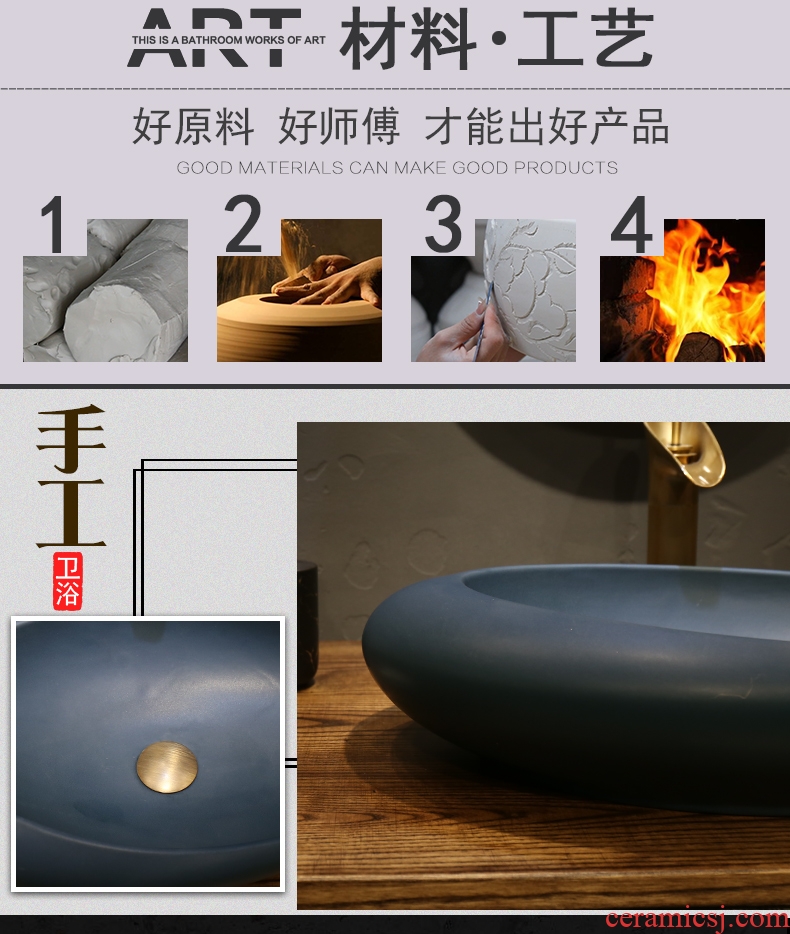 ART THIS IS A BATHROOM WORKS OF ART 材料·工艺

好原料 好师傅 才能出好产品

GOOD MATERIALS CAN MAKE GOOD PRODUCTS

1

2

3

4

手工

卫浴

ceramicsj.com