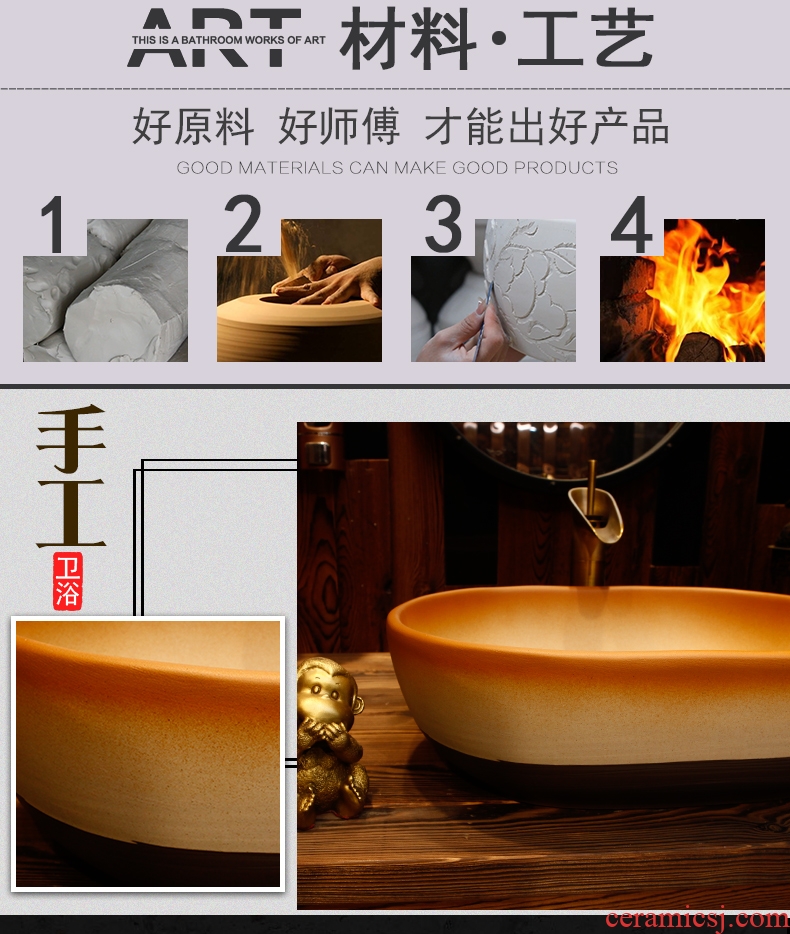 ART THIS IS A BATHROOM WORKS OF ART 材料·工艺

好原料 好师傅 才能出好产品
GOOD MATERIALS CAN MAKE GOOD PRODUCTS

1

2

3

4

手工
卫浴

ceramicsj.com