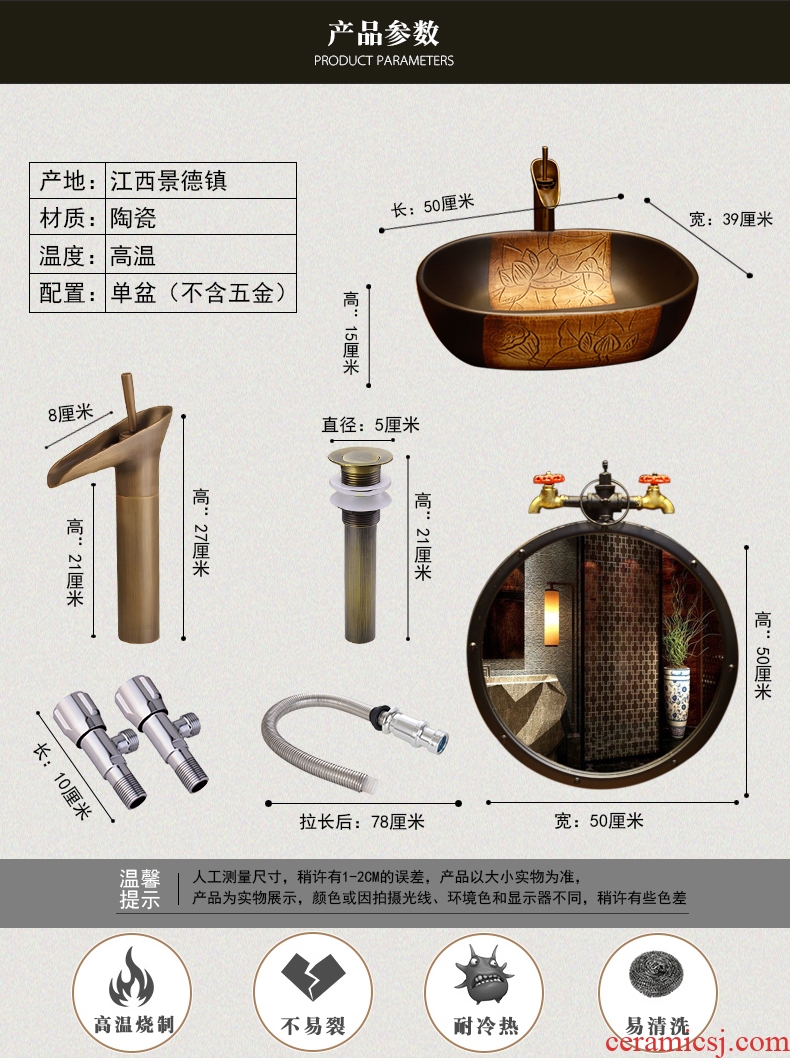 产品参数
PRODUCT PARAMETERS

| 产地: | 江西景德镇 |
|---|---|
| 材质: | 陶瓷 |
| 温度: | 高温 |
| 配置: | 单盆（不含五金） |

长：50厘米
宽：39厘米
高：15厘米

8厘米
高：21厘米
高：27厘米

直径：5厘米
高：21厘米

高：50厘米

长：10厘米

拉长后：78厘米

宽：50厘米

温馨提示

人工测量尺寸，稍许有1-2CM的误差，产品以大小实物为准，
产品为实物展示，颜色或因拍摄光线、环境色和显示器不同，稍许有些色差

高温烧制
不易裂
耐冷热
易清洗

ceramicsj.com