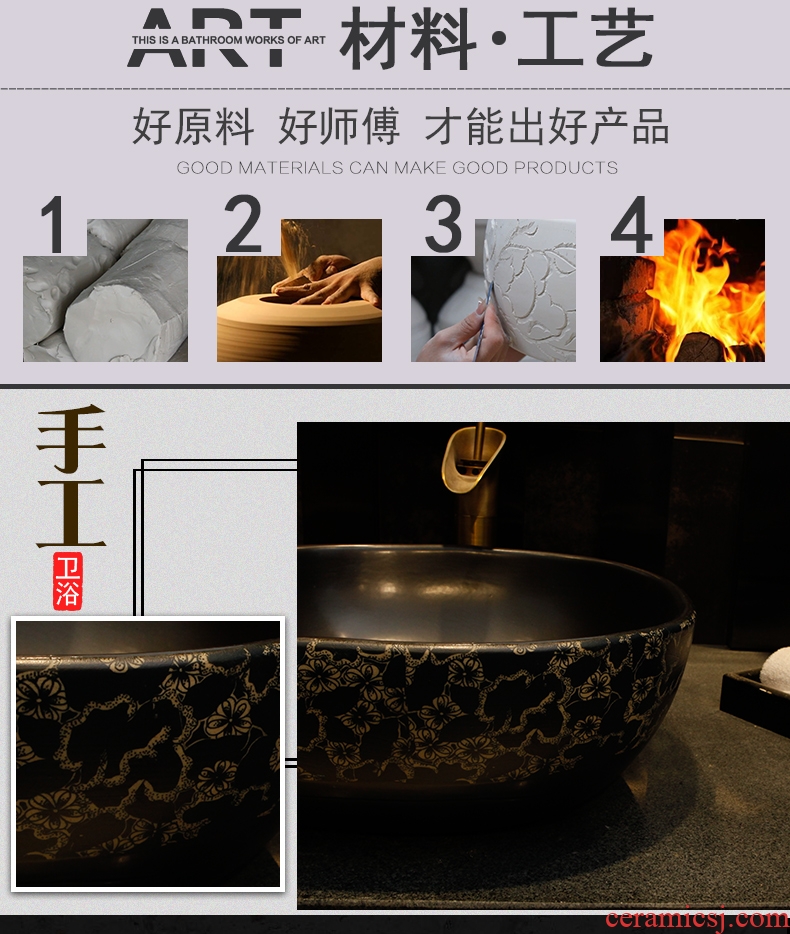 ART THIS IS A BATHROOM WORKS OF ART 材料·工艺

好原料 好师傅 才能出好产品

GOOD MATERIALS CAN MAKE GOOD PRODUCTS

1

2

3

4

手工

卫浴

ceramicsj.com