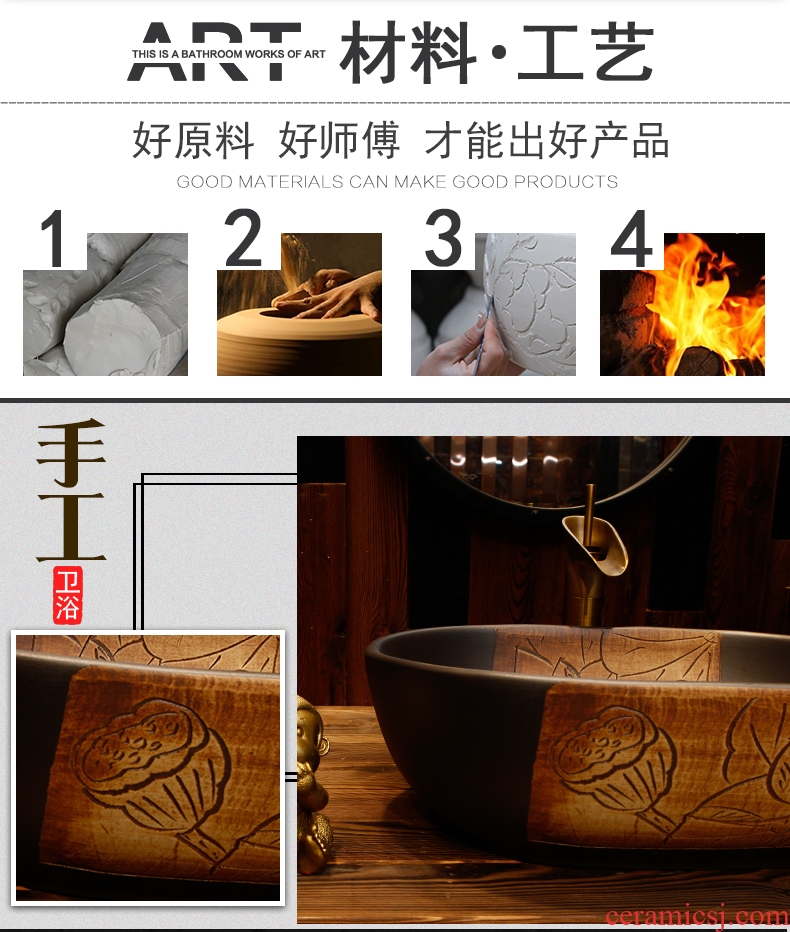 ART THIS IS A BATHROOM WORKS OF ART 材料·工艺

好原料 好师傅 才能出好产品

GOOD MATERIALS CAN MAKE GOOD PRODUCTS

1

2

3

4

手工

卫浴

ceramicsj.com