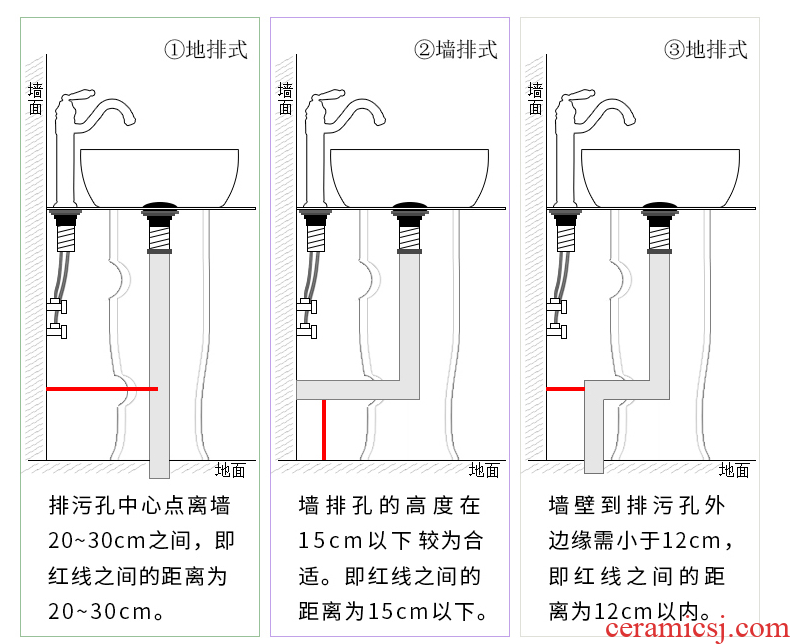 ①地排式

墙面

地面

排污孔中心点离墙20~30cm之间，即红线之间的距离为20~30cm。

②墙排式

墙面

地面

墙排孔的高度在15cm以下较为合适。即红线之间的距离为15cm以下。

③地排式

墙面

地面

墙壁到排污孔外边缘需小于12cm，即红线之间的距离为12cm以内。

ceramicsj.com