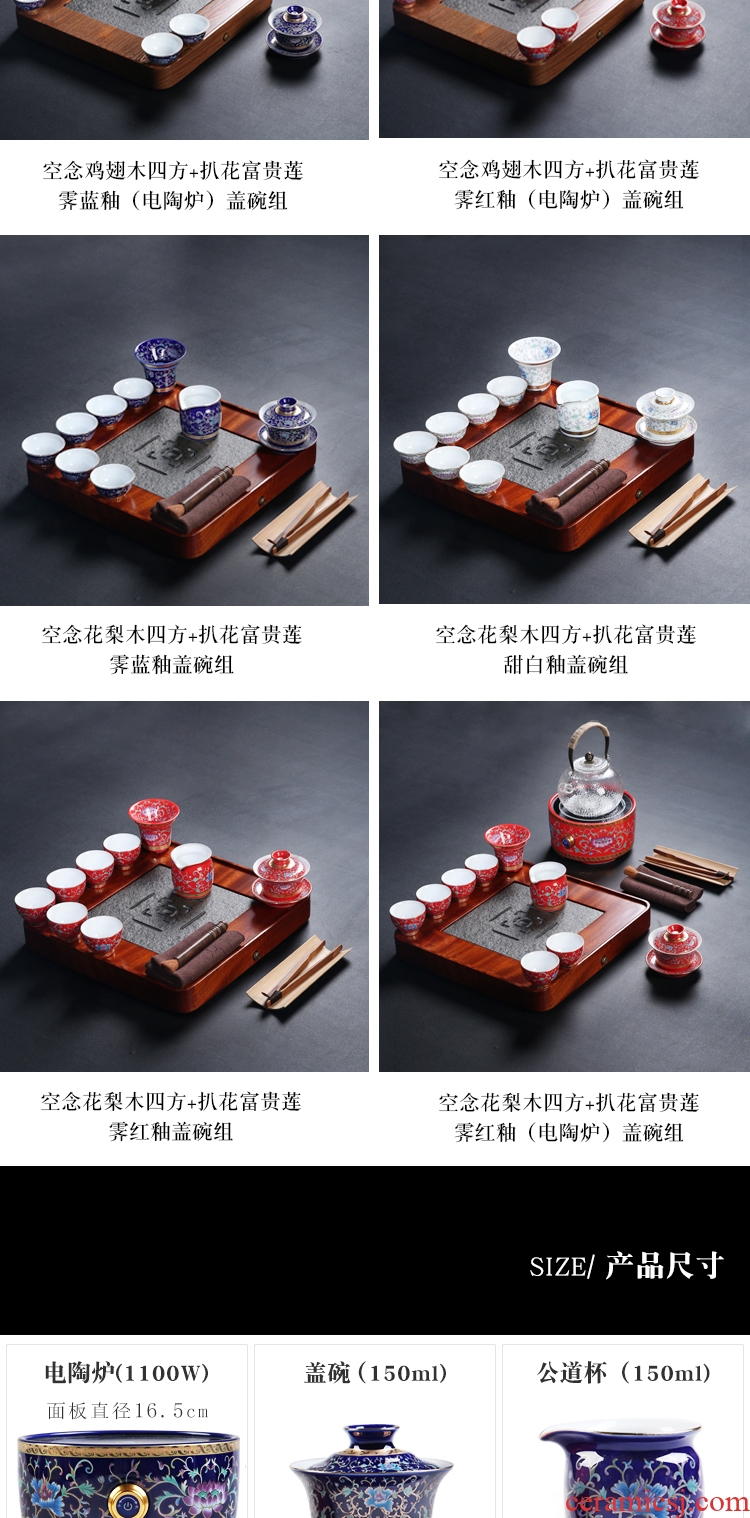 空念鸡翅木四方+扒花富贵莲
霁蓝釉（电陶炉）盖碗组

空念鸡翅木四方+扒花富贵莲
霁红釉（电陶炉）盖碗组

空念花梨木四方+扒花富贵莲
霁蓝釉盖碗组

空念花梨木四方+扒花富贵莲
甜白釉盖碗组

空念花梨木四方+扒花富贵莲
霁红釉盖碗组

空念花梨木四方+扒花富贵莲
霁红釉（电陶炉）盖碗组

SIZE/ 产品尺寸

电陶炉(1100W)
面板直径16.5cm

盖碗（150ml）

公道杯（150ml）

ceramicsj.com