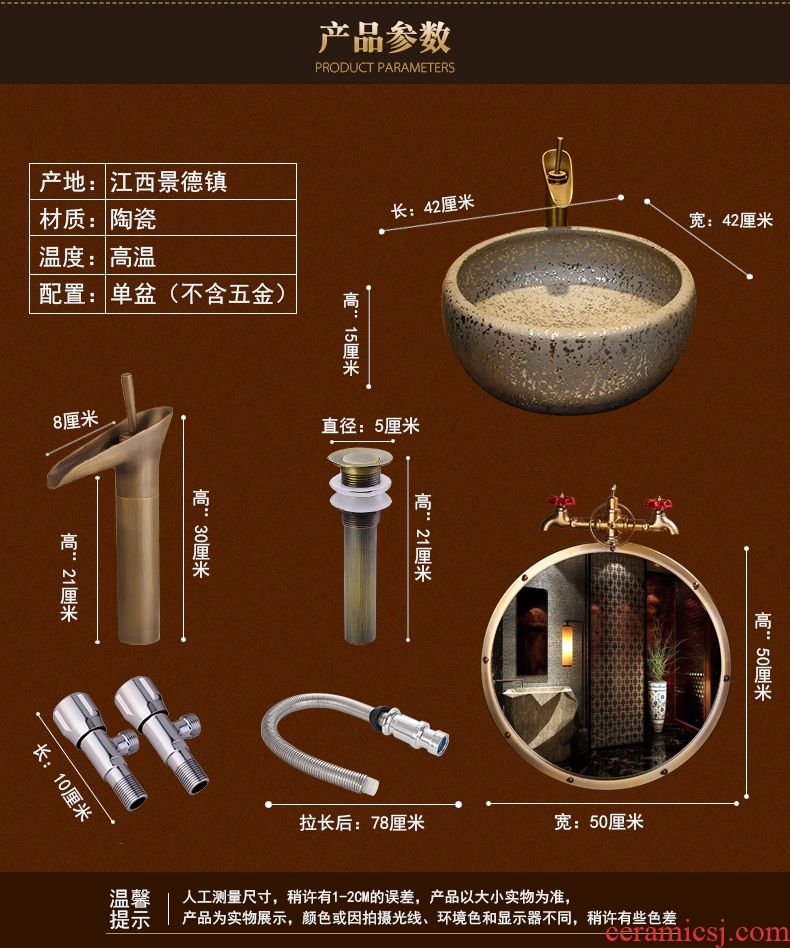 产品参数
PRODUCT PARAMETERS

| 产地： | 江西景德镇 |
|---|---|
| 材质： | 陶瓷 |
| 温度： | 高温 |
| 配置： | 单盆（不含五金） |

长：42厘米
宽：42厘米
高：15厘米
8厘米
高：30厘米
高：21厘米
直径：5厘米
高：21厘米
高：50厘米
长：10厘米
拉长后：78厘米
宽：50厘米

温馨提示
人工测量尺寸，稍许有1-2CM的误差，产品以大小实物为准，
产品为实物展示，颜色或因拍摄光线、环境色和显示器不同，稍许有些色差

ceramicsj.com