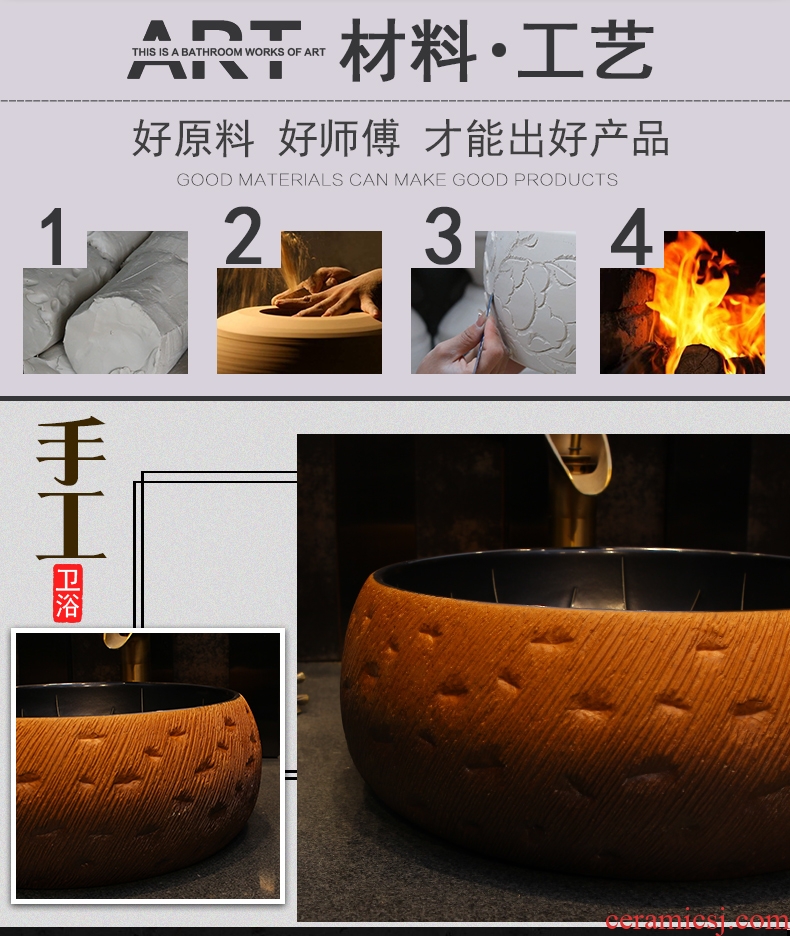 ART THIS IS A BATHROOM WORKS OF ART 材料·工艺

好原料 好师傅 才能出好产品

GOOD MATERIALS CAN MAKE GOOD PRODUCTS

1

2

3

4

手工

卫浴

ceramicsj.com