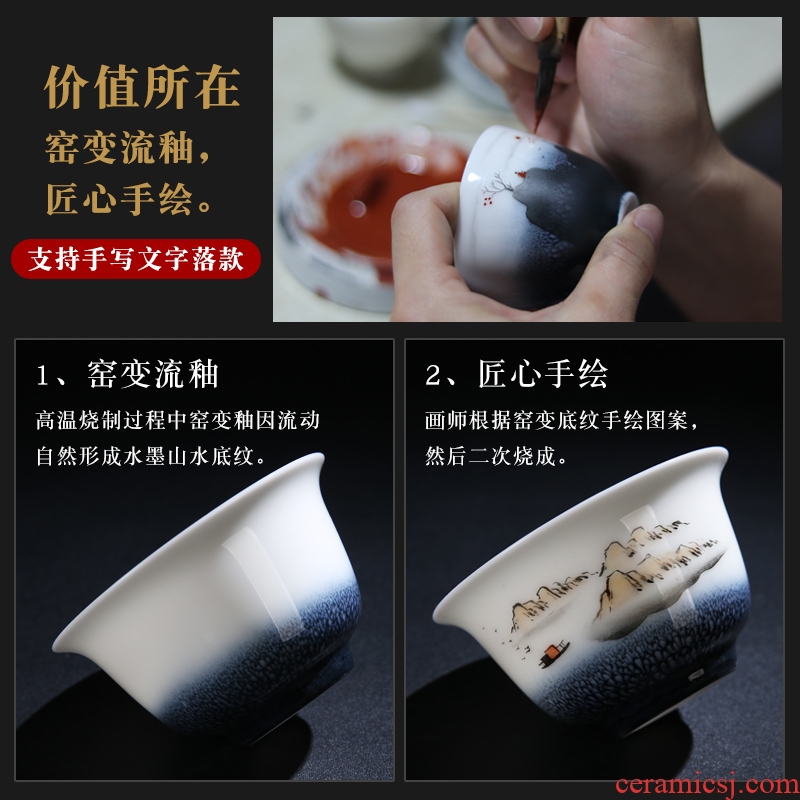 价值所在

窑变流釉，
匠心手绘。

支持手写文字落款

1、窑变流釉

高温烧制过程中窑变釉因流动自然形成水墨山水底纹。

2、匠心手绘

画师根据窑变底纹手绘图案，然后二次烧成。

ceramicsj.com