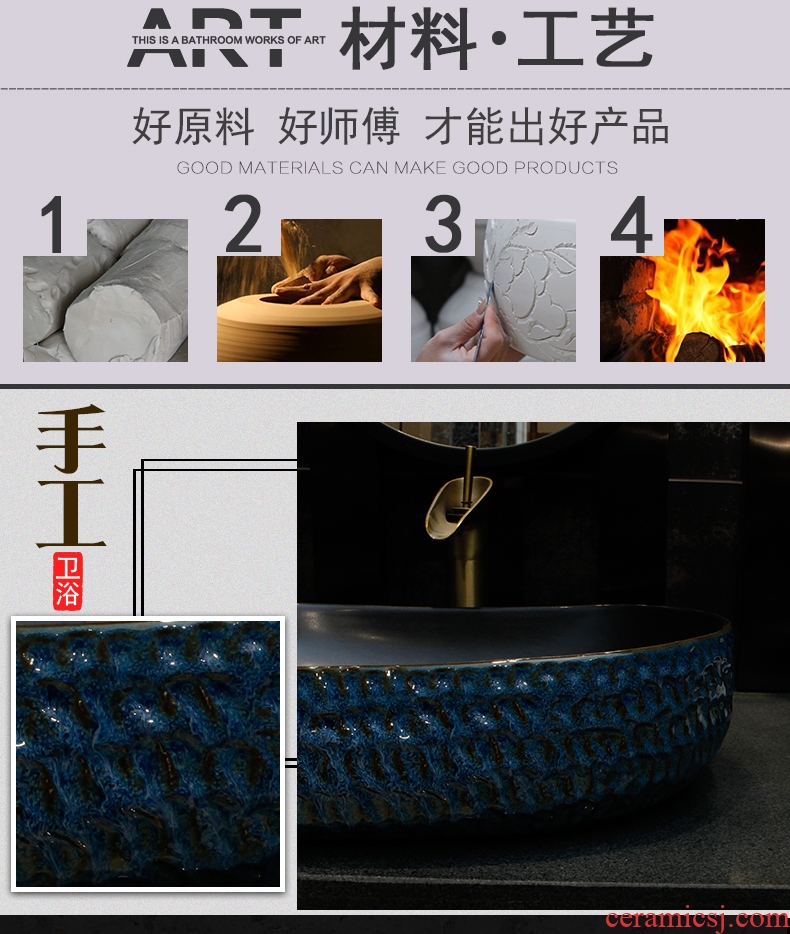 ART THIS IS A BATHROOM WORKS OF ART 材料·工艺

好原料 好师傅 才能出好产品

GOOD MATERIALS CAN MAKE GOOD PRODUCTS

1

2

3

4

手工

卫浴

ceramicsj.com