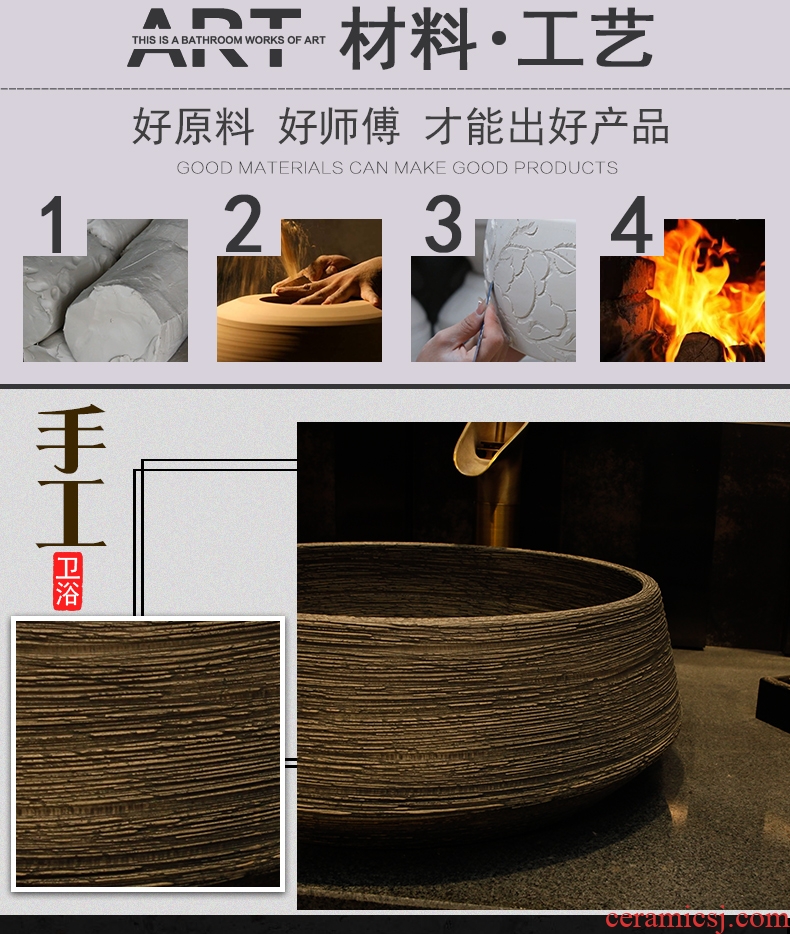 ART THIS IS A BATHROOM WORKS OF ART 材料·工艺

好原料 好师傅 才能出好产品

GOOD MATERIALS CAN MAKE GOOD PRODUCTS

1

2

3

4

手工

卫浴

ceramicsj.com