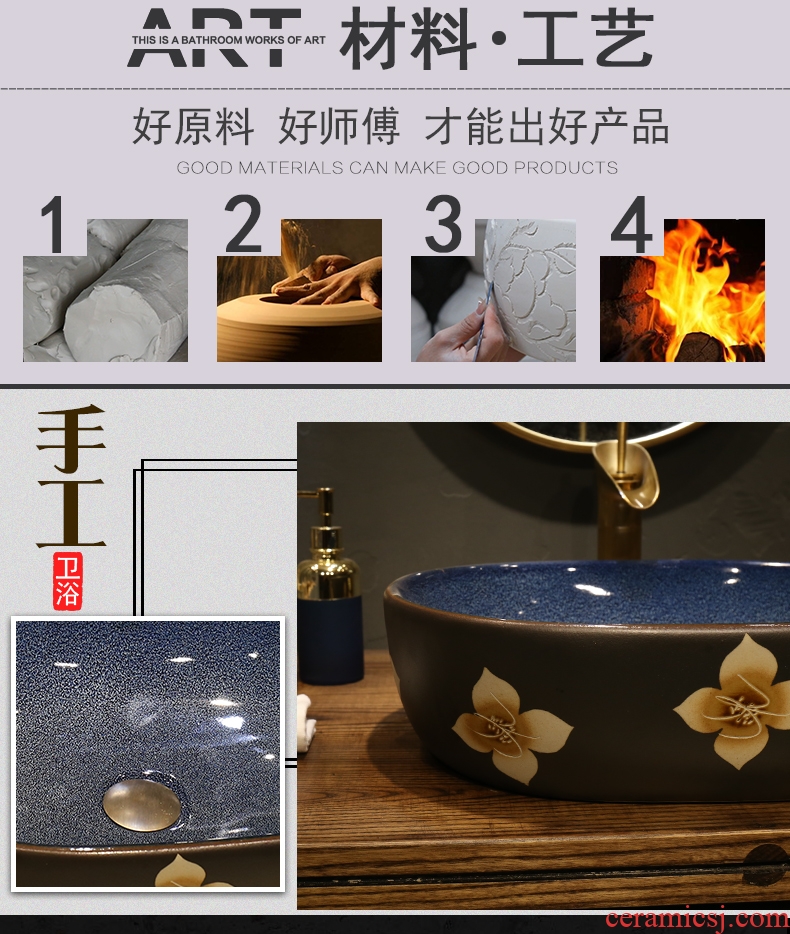 ART THIS IS A BATHROOM WORKS OF ART 材料·工艺

好原料 好师傅 才能出好产品
GOOD MATERIALS CAN MAKE GOOD PRODUCTS

1

2

3

4

手工

卫浴

ceramicsj.com