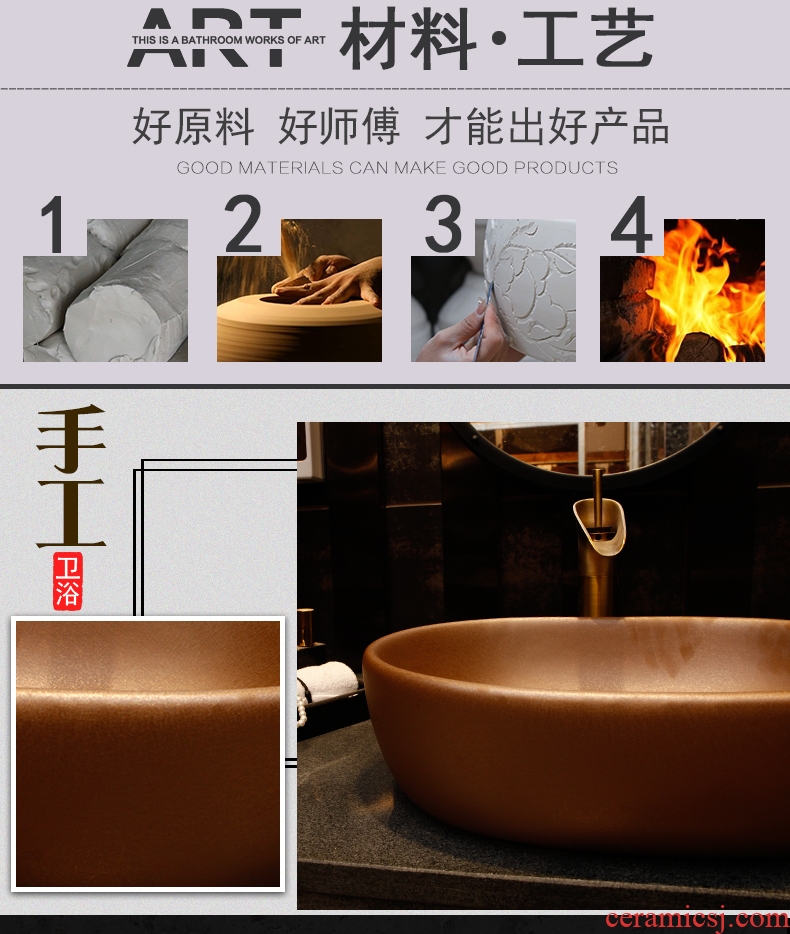 ART THIS IS A BATHROOM WORKS OF ART 材料·工艺

好原料 好师傅 才能出好产品

GOOD MATERIALS CAN MAKE GOOD PRODUCTS

1

2

3

4

手工

卫浴

ceramicsj.com