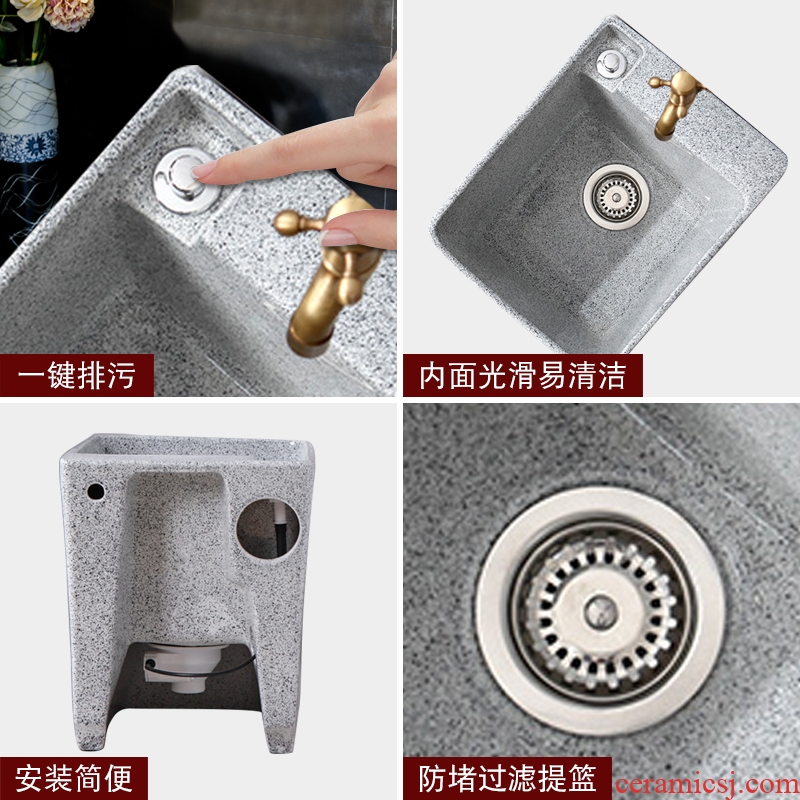 一键排污

内面光滑易清洁

安装简便

防堵过滤提篮

ceramicsj.com