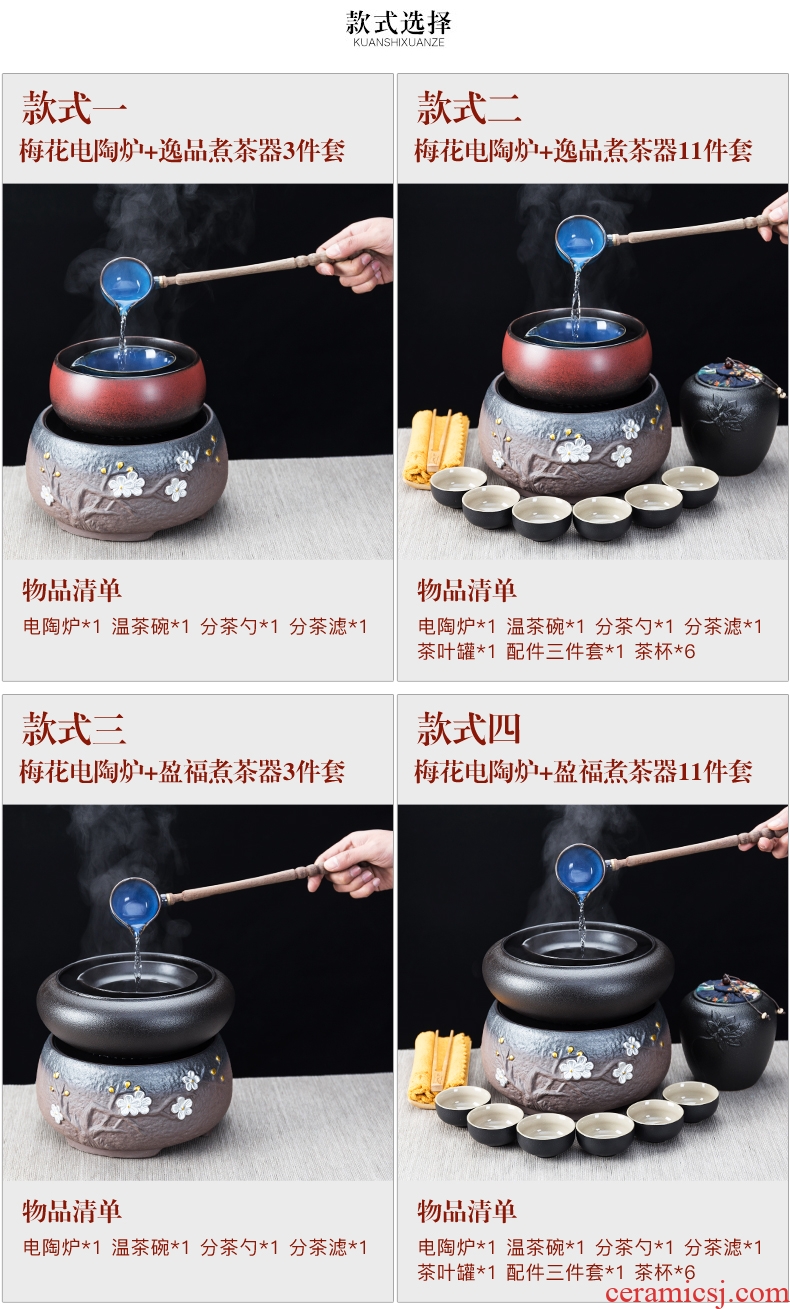 款式选择
KUANSHIXUANZE

款式一
梅花电陶炉+逸品煮茶器3件套

物品清单
电陶炉*1 温茶碗*1 分茶勺*1 分茶滤*1

款式二
梅花电陶炉+逸品煮茶器11件套

物品清单
电陶炉*1 温茶碗*1 分茶勺*1 分茶滤*1 茶叶罐*1 配件三件套*1 茶杯*6

款式三
梅花电陶炉+盈福煮茶器3件套

物品清单
电陶炉*1 温茶碗*1 分茶勺*1 分茶滤*1

款式四
梅花电陶炉+盈福煮茶器11件套

物品清单
电陶炉*1 温茶碗*1 分茶勺*1 分茶滤*1 茶叶罐*1 配件三件套*1 茶杯*6

ceramicsj.com