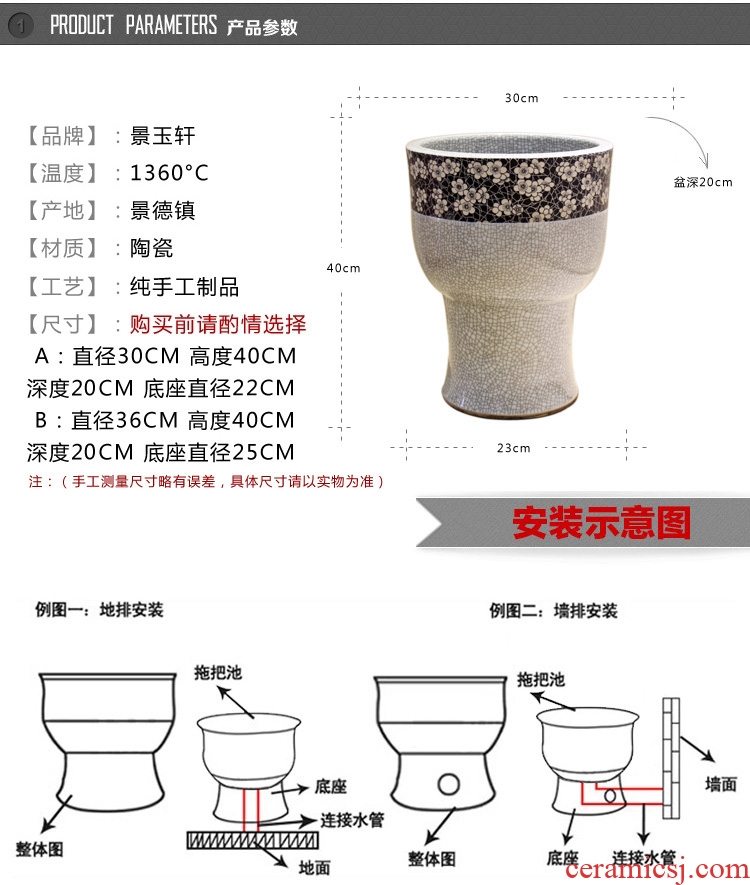 1 PRODUCT PARAMETERS 产品参数

【品牌】：景玉轩
【温度】：1360°C
【产地】：景德镇
【材质】：陶瓷
【工艺】：纯手工制品
【尺寸】：购买前请酌情选择
A：直径30CM 高度40CM
深度20CM 底座直径22CM
B：直径36CM 高度40CM
深度20CM 底座直径25CM
注：（手工测量尺寸略有误差，具体尺寸请以实物为准）

30cm
盆深20cm
40cm
23cm

安装示意图

例图一：地排安装

拖把池
底座
连接水管
地面
整体图

例图二：墙排安装

拖把池
墙面
整体图
底座
连接水管

ceramicsj.com