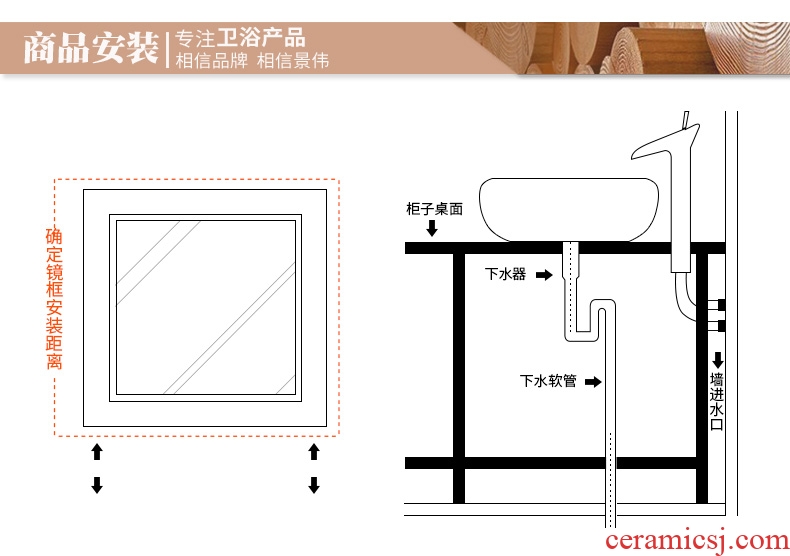 商品安装

专注卫浴产品
相信品牌 相信景伟

确定镜框安装距离

柜子桌面

下水器

下水软管

墙进水口

ceramicsj.com