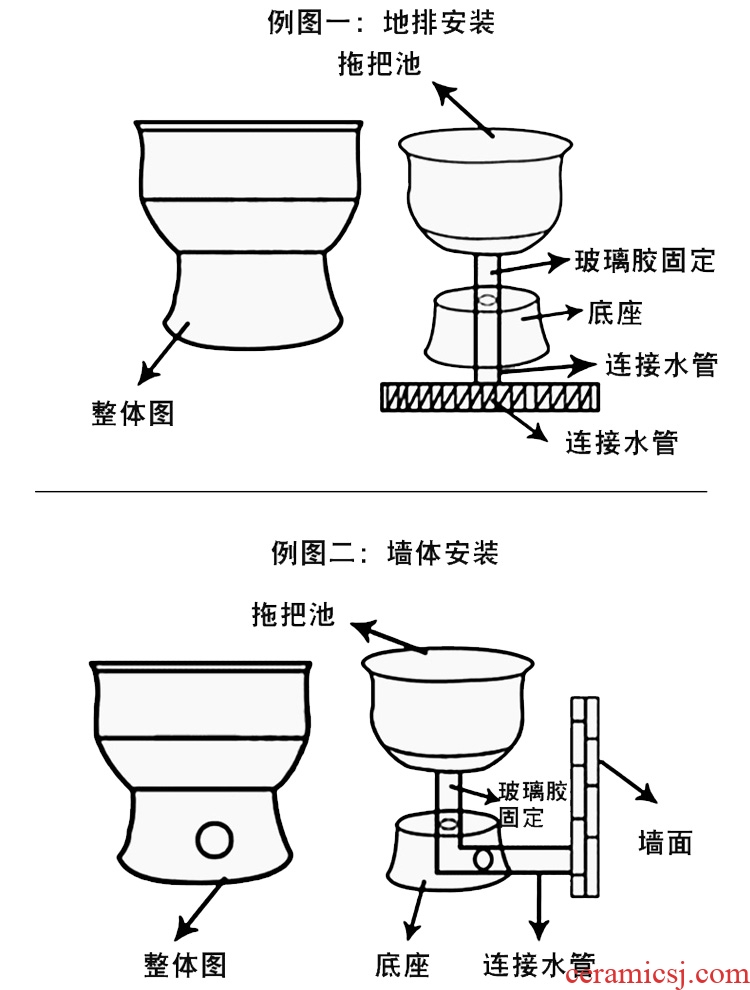 例图一：地排安装

拖把池

玻璃胶固定

底座

连接水管

整体图

连接水管

例图二：墙体安装

拖把池

玻璃胶固定

墙面

整体图

底座

连接水管

ceramicsj.com