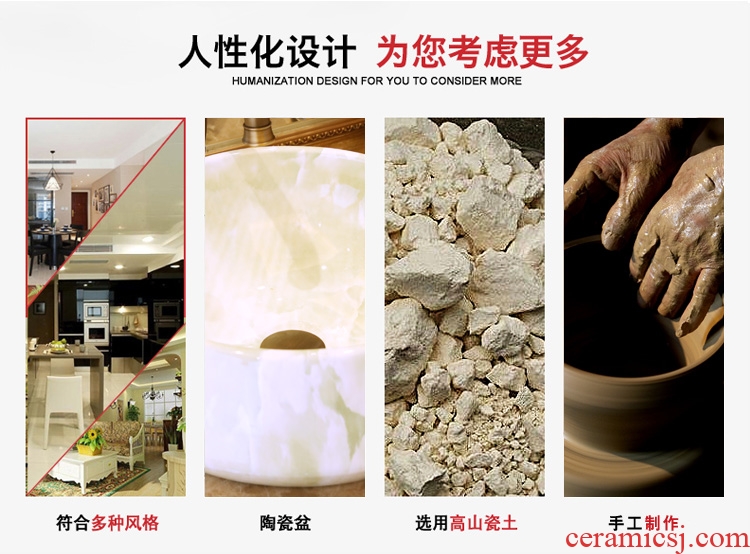 人性化设计 为您考虑更多
HUMANIZATION DESIGN FOR YOU TO CONSIDER MORE

符合多种风格

陶瓷盆

选用高山瓷土

手工制作.

ceramicsj.com