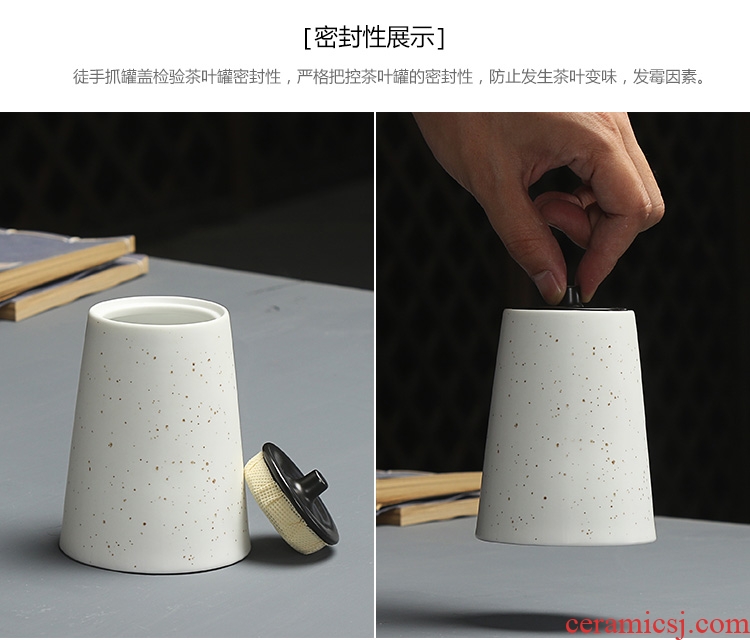 [密封性展示]

徒手抓罐盖检验茶叶罐密封性，严格把控茶叶罐的密封性，防止发生茶叶变味，发霉因素。

ceramicsj.com